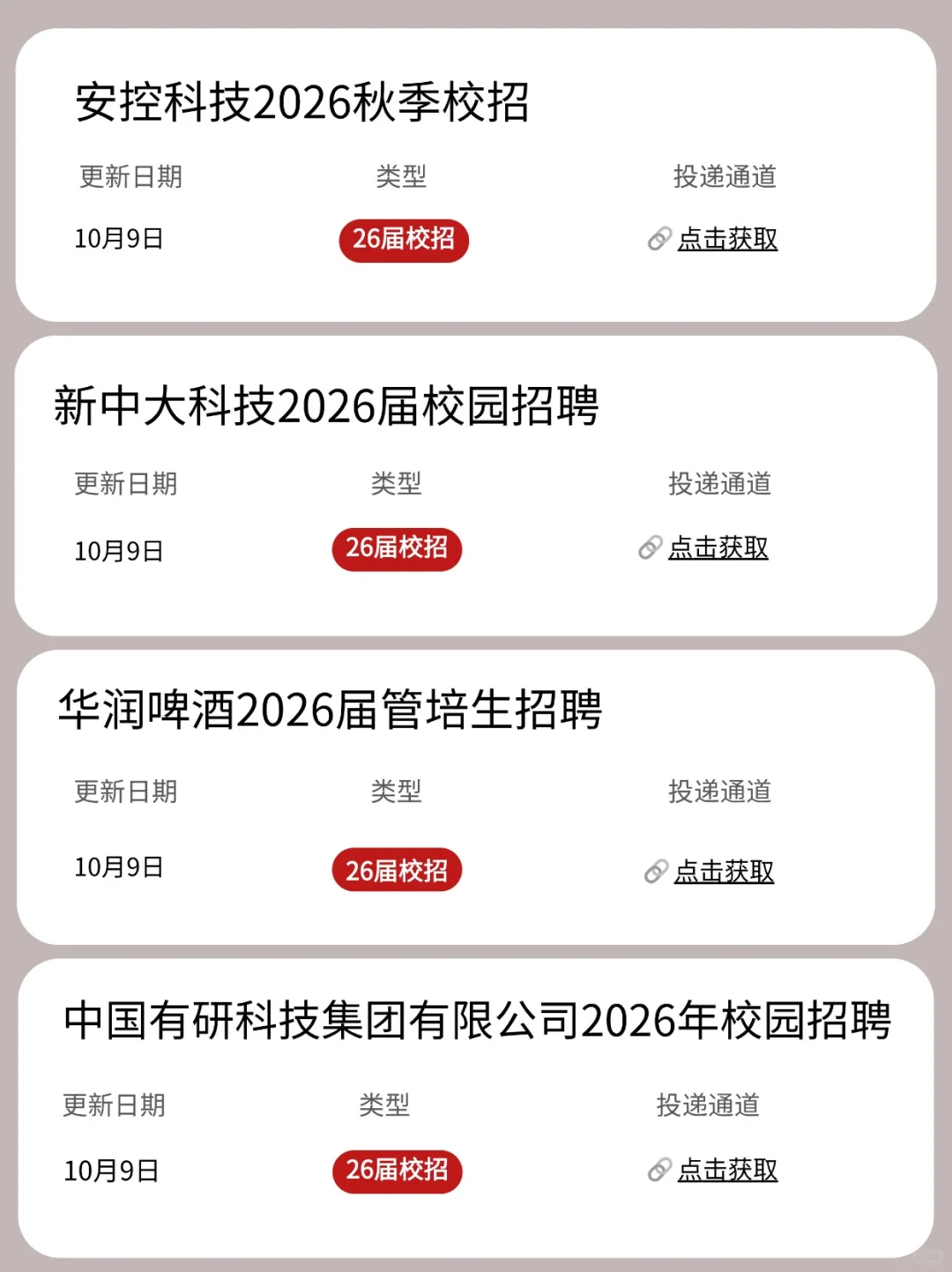 安控科技2026秋季校招

更新日期 类型 投递通道

10月9日 26届校招 点击获取

新中大科技2026届校园招聘

更新日期 类型 投递通道

10月9日 26届校招 点击获取

华润啤酒2026届管培生招聘

更新日期 类型 投递通道

10月9日 26届校招 点击获取

中国有研科技集团有限公司2026年校园招聘

更新日期 类型 投递通道

10月9日 26届校招 点击获取