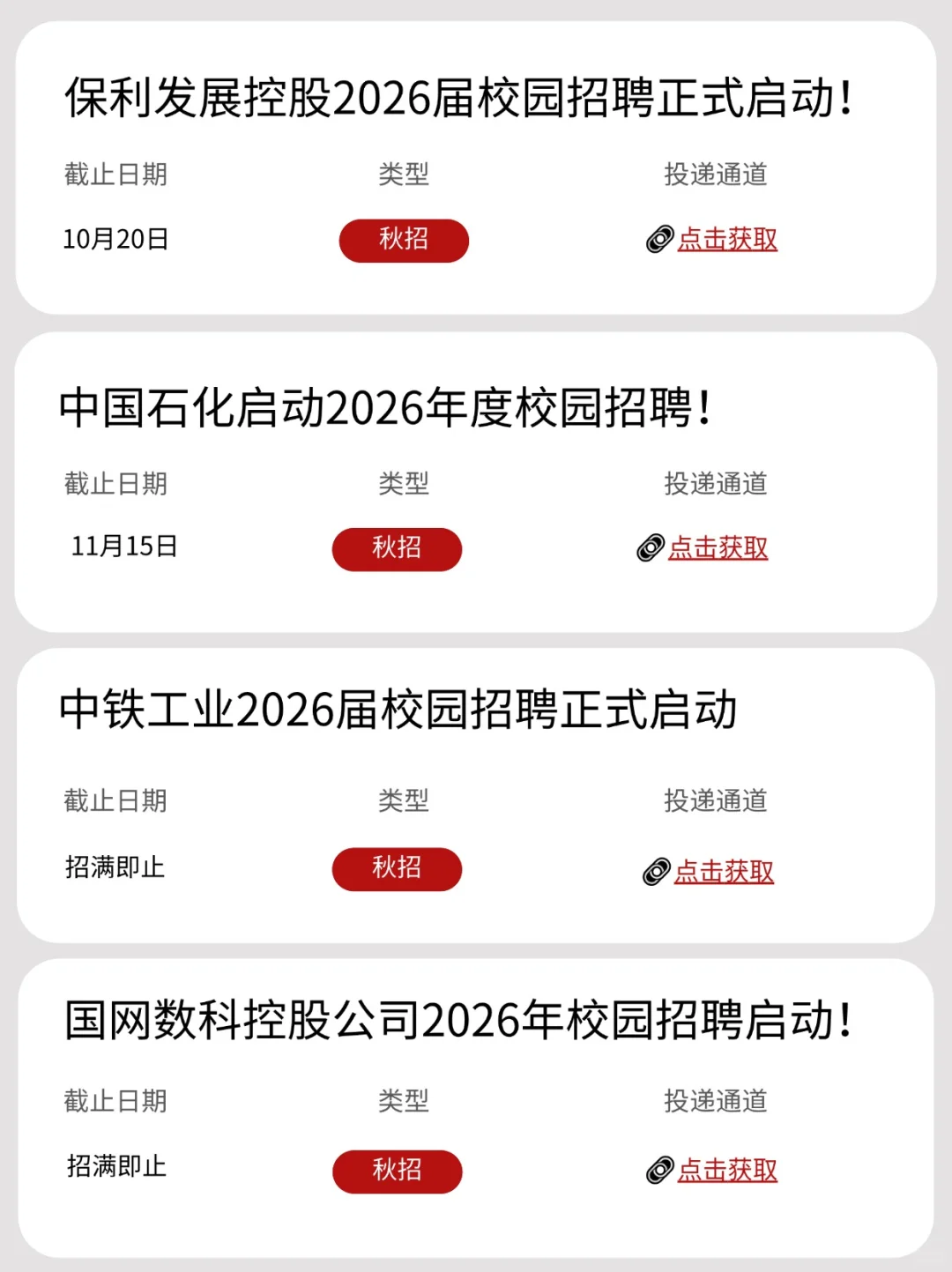 保利发展控股2026届校园招聘正式启动!

截止日期 类型 投递通道
10月20日 秋招 点击获取

中国石化启动2026年度校园招聘!

截止日期 类型 投递通道
11月15日 秋招 点击获取

中铁工业2026届校园招聘正式启动

截止日期 类型 投递通道
招满即止 秋招 点击获取

国网数科控股公司2026年校园招聘启动!

截止日期 类型 投递通道
招满即止 秋招 点击获取