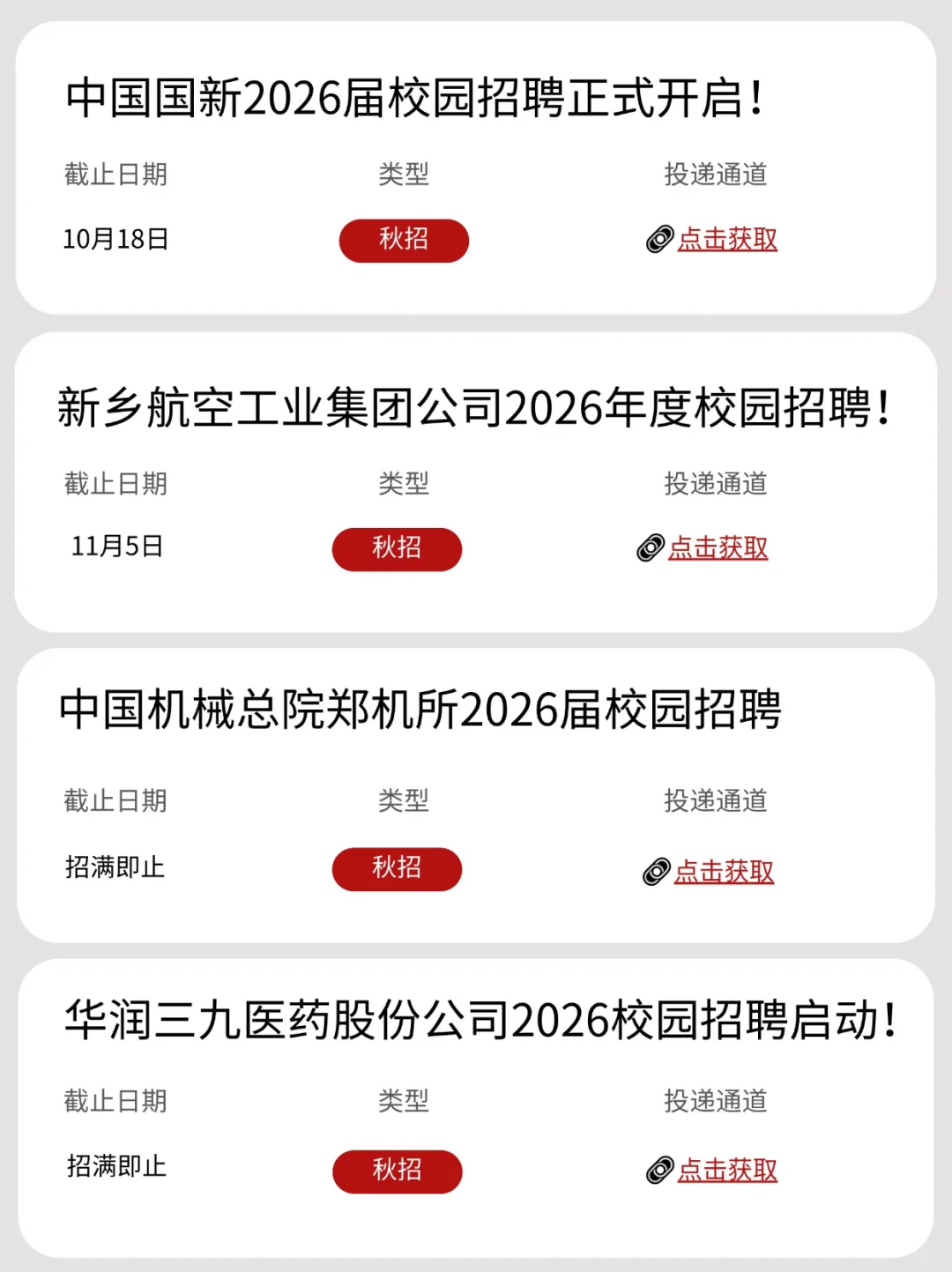 中国国新2026届校园招聘正式开启！

截止日期 类型 投递通道

10月18日 秋招 点击获取

新乡航空工业集团公司2026年度校园招聘！

截止日期 类型 投递通道

11月5日 秋招 点击获取

中国机械总院郑机所2026届校园招聘

截止日期 类型 投递通道

招满即止 秋招 点击获取

华润三九医药股份公司2026校园招聘启动！

截止日期 类型 投递通道

招满即止 秋招 点击获取