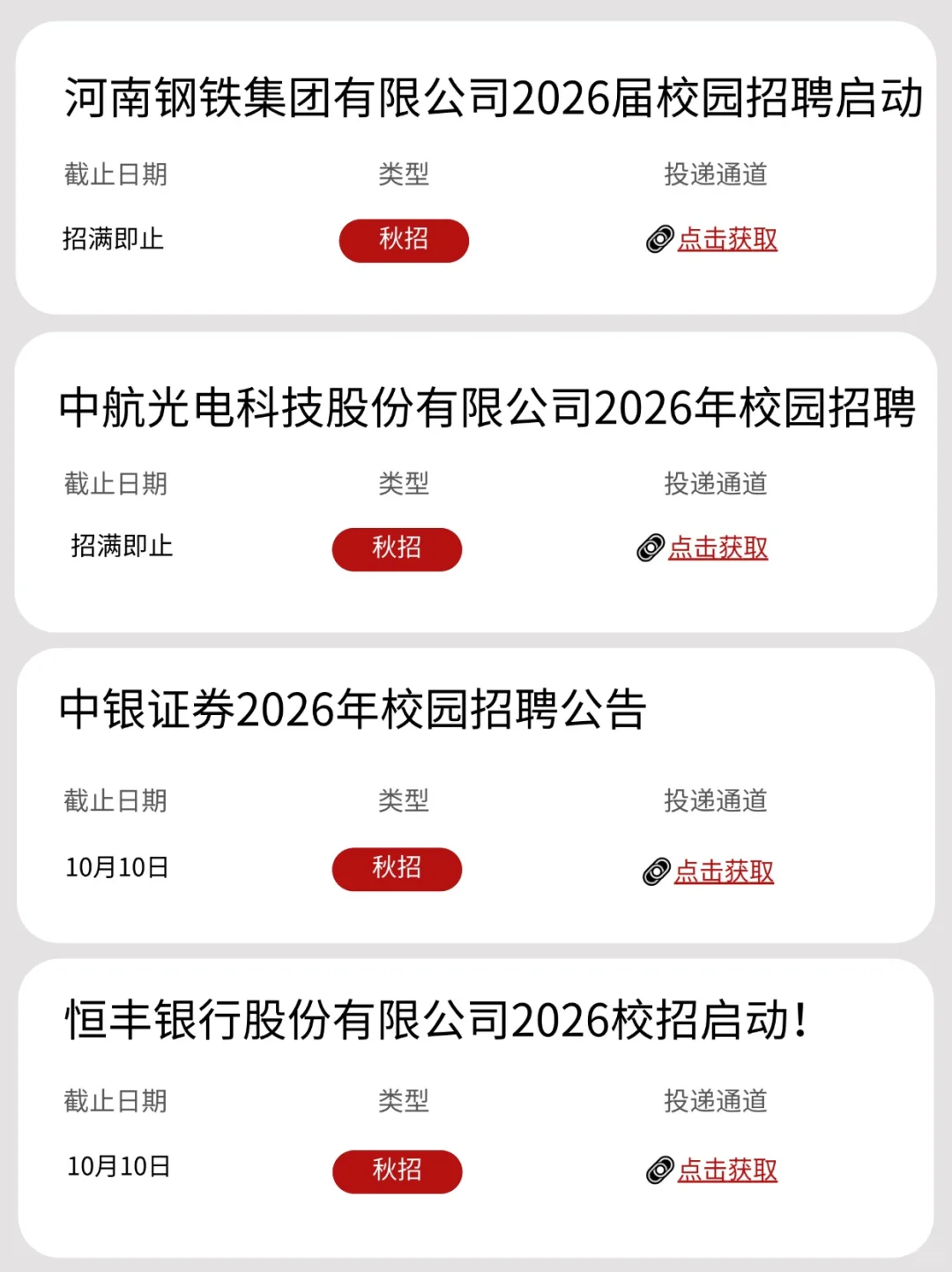 河南钢铁集团有限公司2026届校园招聘启动

截止日期 类型 投递通道

招满即止 秋招 点击获取

中航光电科技股份有限公司2026年校园招聘

截止日期 类型 投递通道

招满即止 秋招 点击获取

中银证券2026年校园招聘公告

截止日期 类型 投递通道

10月10日 秋招 点击获取

恒丰银行股份有限公司2026校招启动!

截止日期 类型 投递通道

10月10日 秋招 点击获取