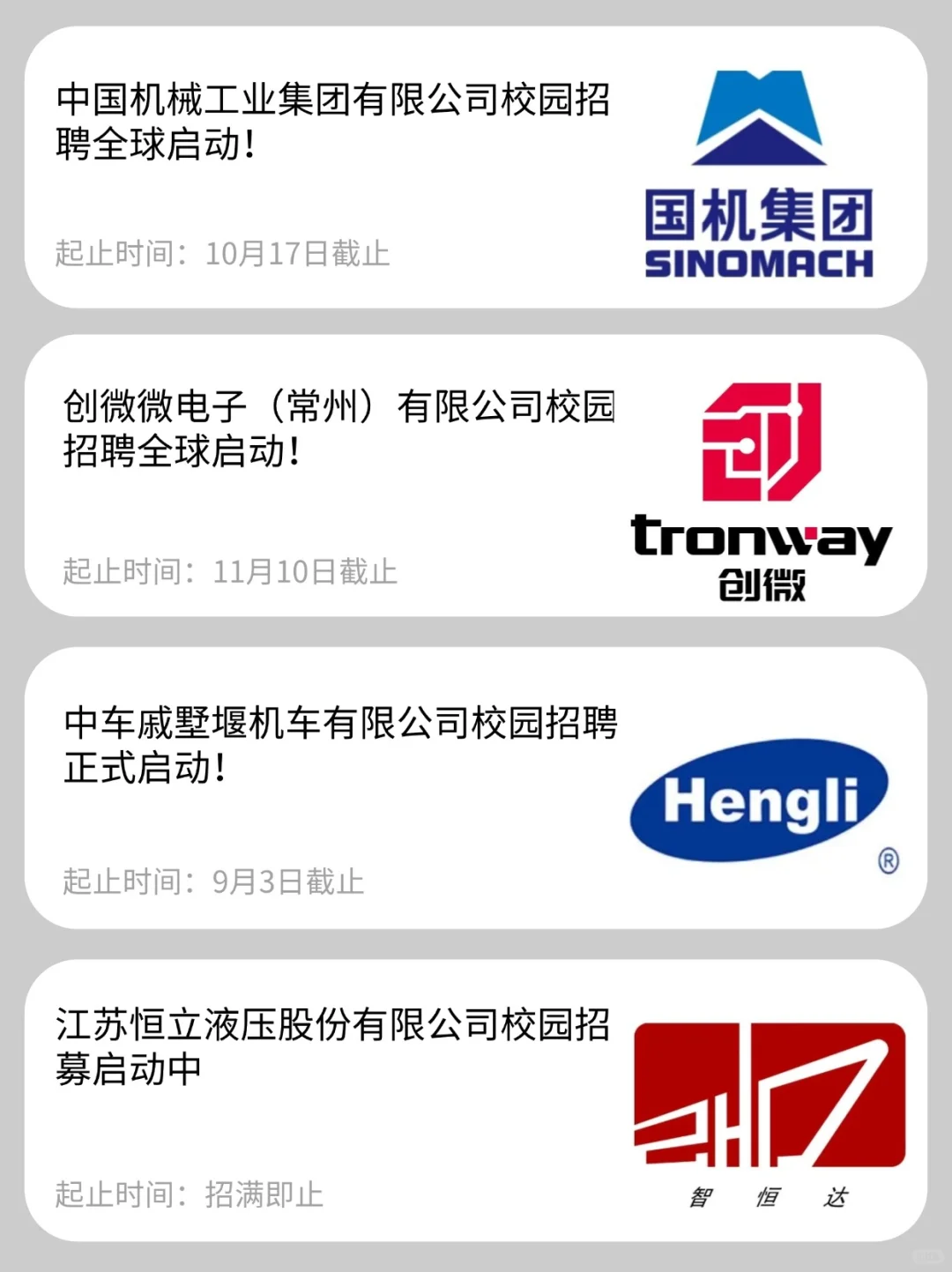 中国机械工业集团有限公司校园招聘全球启动!

起止时间：10月17日截止

国机集团
SINOMACH

创微微电子（常州）有限公司校园招聘全球启动!

起止时间：11月10日截止

tronway
创微

中车戚墅堰机车有限公司校园招聘正式启动!

起止时间：9月3日截止

Hengli
®

江苏恒立液压股份有限公司校园招募启动中

起止时间：招满即止

智 恒 达