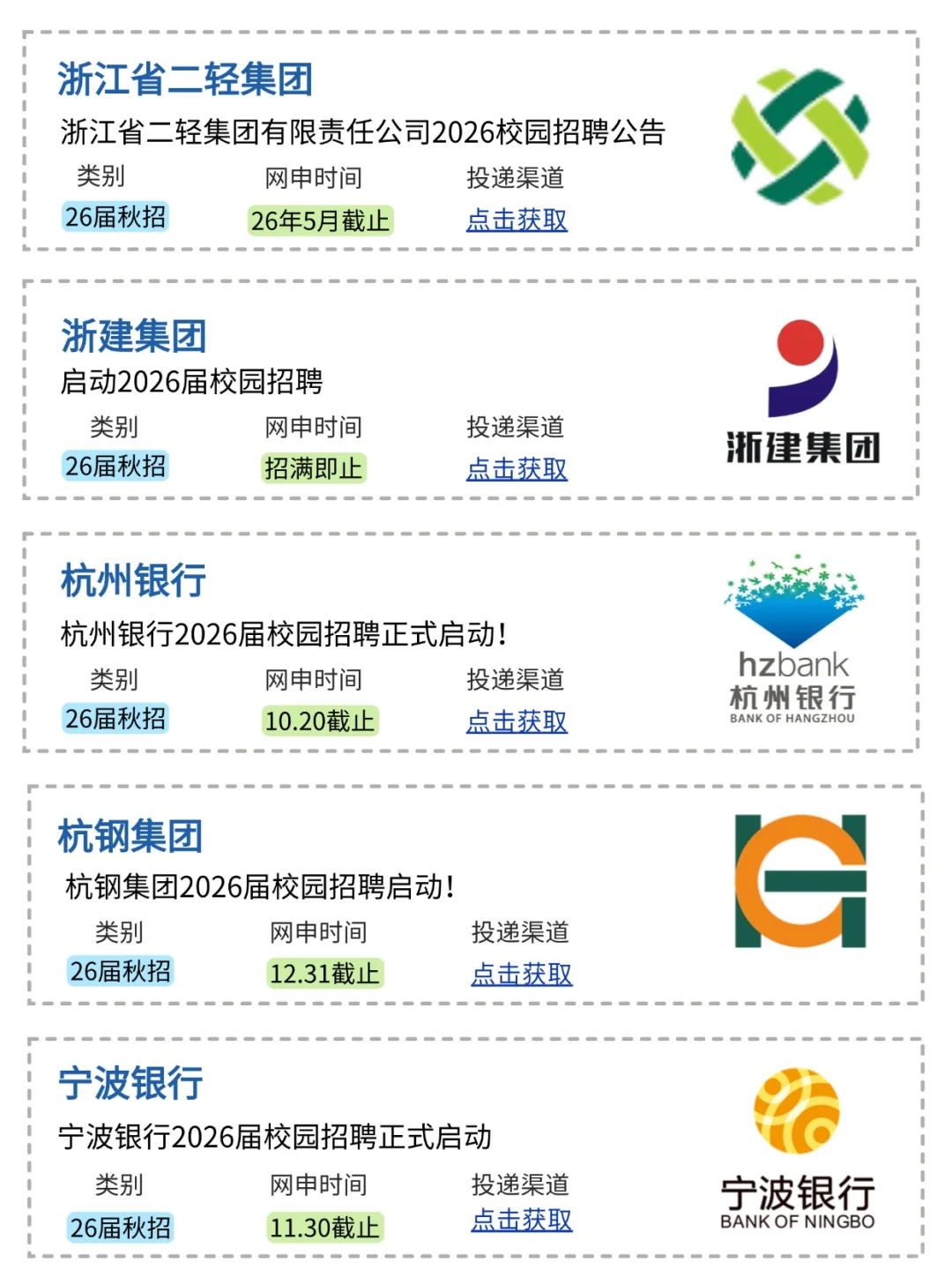 浙江省二轻集团

浙江省二轻集团有限责任公司2026校园招聘公告

类别 网申时间 投递渠道
26届秋招 26年5月截止 点击获取

浙建集团

启动2026届校园招聘

类别 网申时间 投递渠道
26届秋招 招满即止 点击获取

浙建集团

杭州银行

杭州银行2026届校园招聘正式启动!

类别 网申时间 投递渠道
26届秋招 10.20截止 点击获取

hzbank
杭州银行
BANK OF HANGZHOU

杭钢集团

杭钢集团2026届校园招聘启动!

类别 网申时间 投递渠道
26届秋招 12.31截止 点击获取

宁波银行

宁波银行2026届校园招聘正式启动

类别 网申时间 投递渠道
26届秋招 11.30截止 点击获取

宁波银行
BANK OF NINGBO