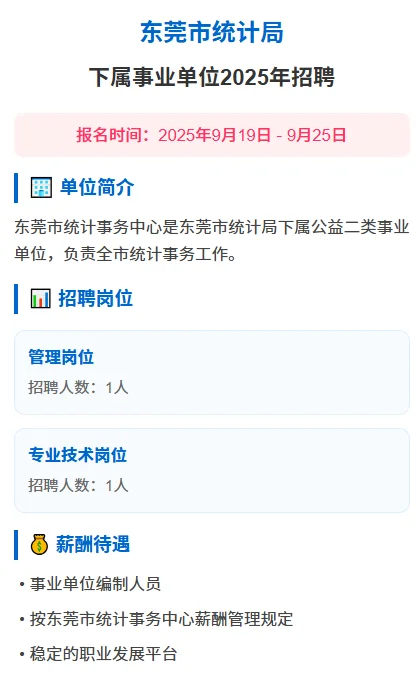 东莞市统计局

下属事业单位2025年招聘

报名时间：2025年9月19日 - 9月25日

单位简介

东莞市统计事务中心是东莞市统计局下属公益二类事业单位，负责全市统计事务工作。

招聘岗位

管理岗位
招聘人数：1人

专业技术岗位
招聘人数：1人

薪酬待遇

• 事业单位编制人员
• 按东莞市统计事务中心薪酬管理规定
• 稳定的职业发展平台