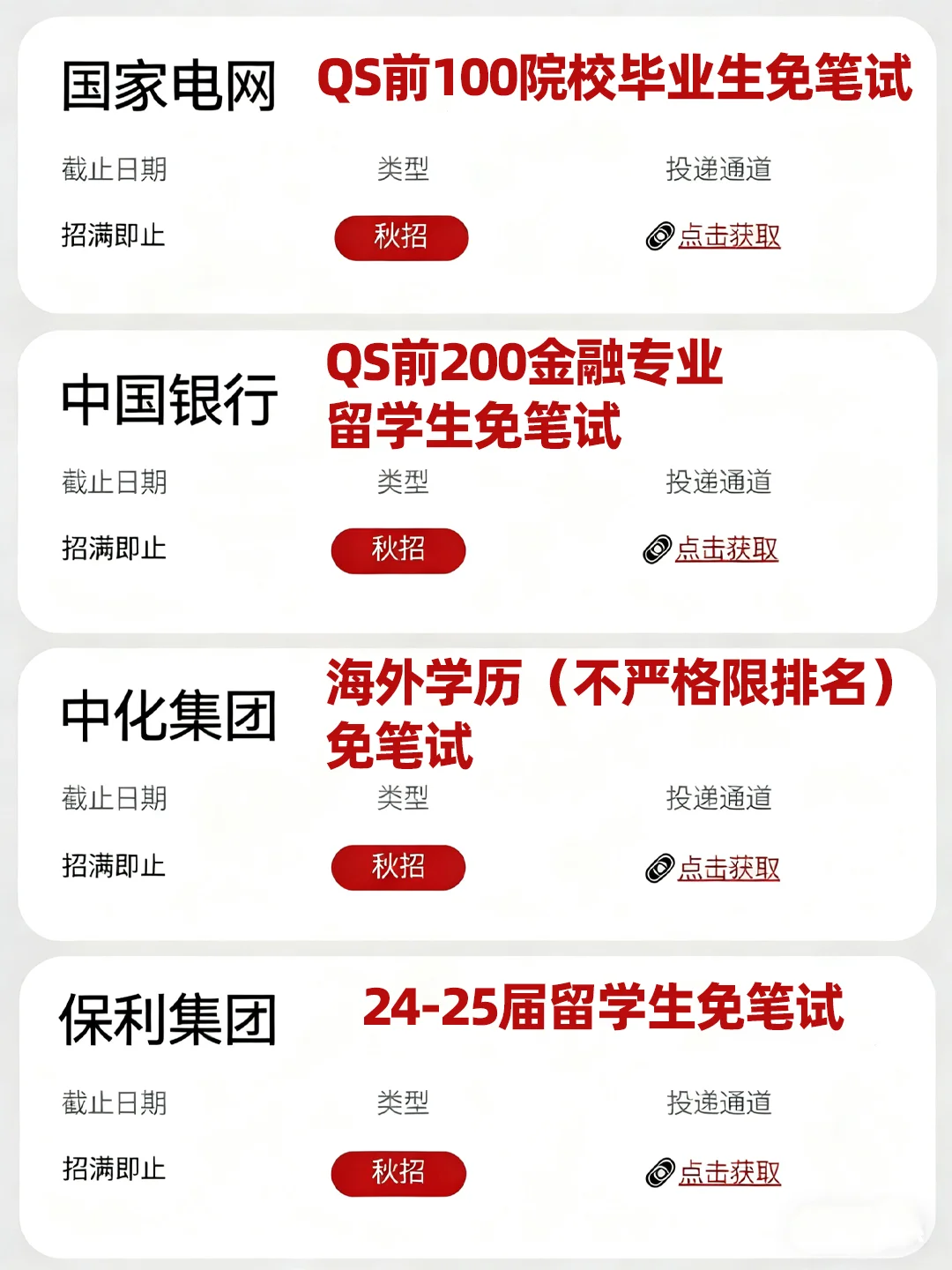 国家电网 QS前100院校毕业生免笔试

截止日期 类型 投递通道

招满即止 秋招 点击获取

中国银行 QS前200金融专业留学生免笔试

截止日期 类型 投递通道

招满即止 秋招 点击获取

中化集团 海外学历（不严格限排名）免笔试

截止日期 类型 投递通道

招满即止 秋招 点击获取

保利集团 24-25届留学生免笔试

截止日期 类型 投递通道

招满即止 秋招 点击获取