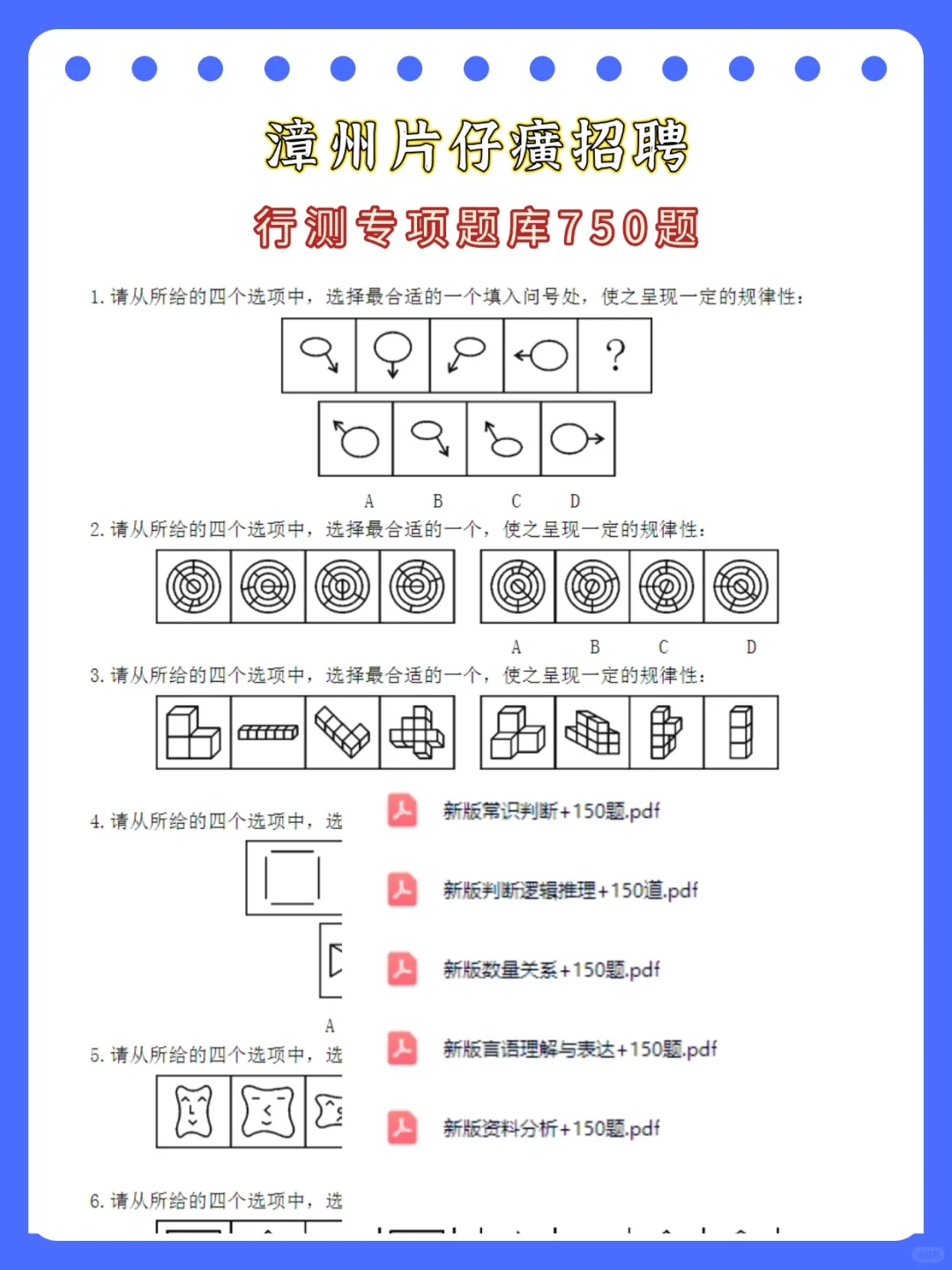 漳州片仔癀招聘

行测专项题库750题

1. 请从所给的四个选项中，选择最合适的一个填入问号处，使之呈现一定的规律性：

?

A B C D

2. 请从所给的四个选项中，选择最合适的一个，使之呈现一定的规律性：

A B C D

3. 请从所给的四个选项中，选择最合适的一个，使之呈现一定的规律性：

4. 请从所给的四个选项中，选

A

5. 请从所给的四个选项中，选

6. 请从所给的四个选项中，选

新版常识判断+150题.pdf

新版判断逻辑推理+150道.pdf

新版数量关系+150题.pdf

新版言语理解与表达+150题.pdf

新版资料分析+150题.pdf