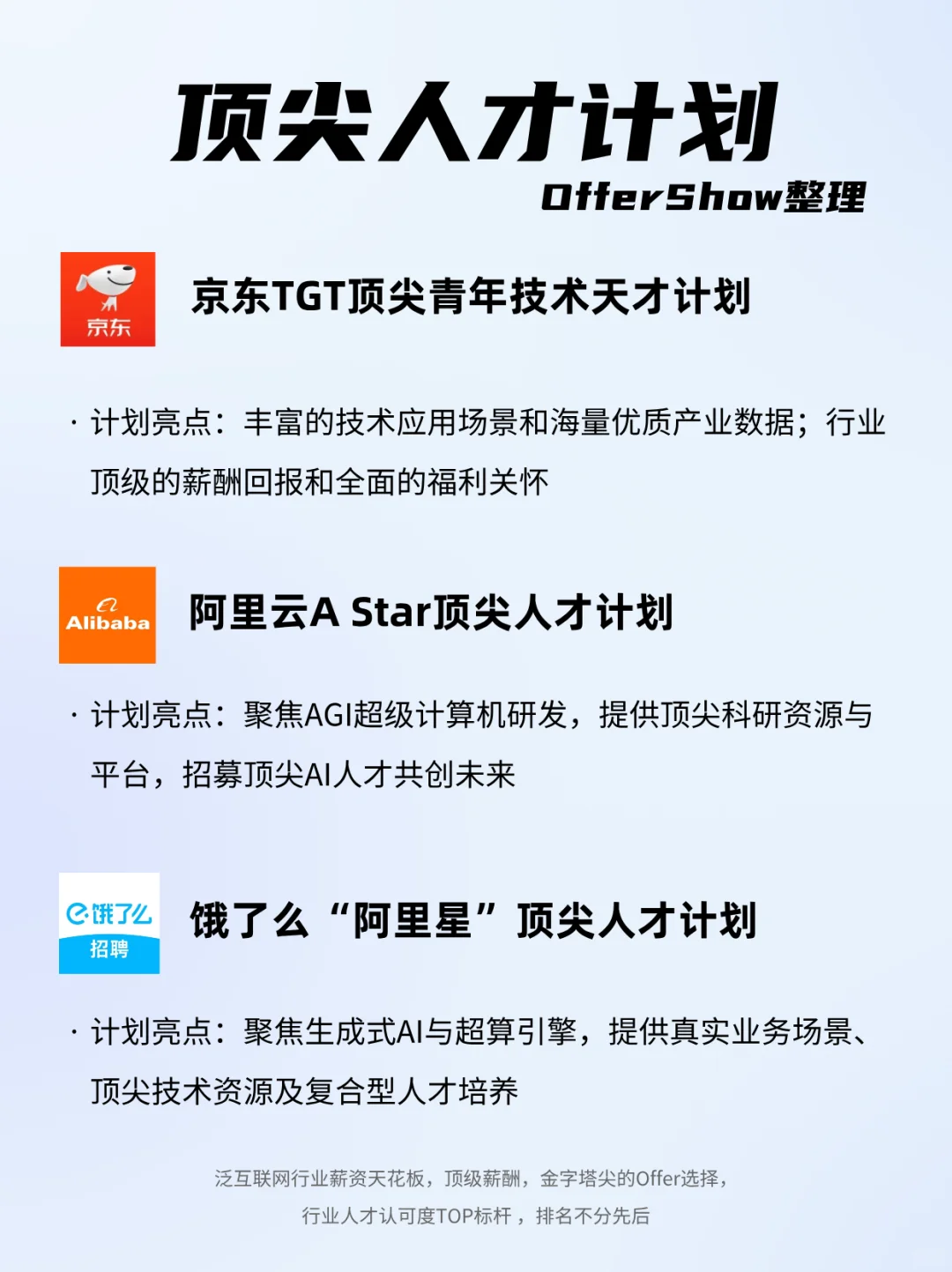 顶尖人才计划

OfferShow整理

京东

京东TGT顶尖青年技术天才计划

· 计划亮点：丰富的技术应用场景和海量优质产业数据；行业顶级的薪酬回报和全面的福利关怀

Alibaba

阿里云A Star顶尖人才计划

· 计划亮点：聚焦AGI超级计算机研发，提供顶尖科研资源与平台，招募顶尖AI人才共创未来

饿了么
招聘

饿了么“阿里星”顶尖人才计划

· 计划亮点：聚焦生成式AI与超算引擎，提供真实业务场景、顶尖技术资源及复合型人才培养

泛互联网行业薪资天花板，顶级薪酬，金字塔尖的Offer选择，

行业人才认可度TOP标杆，排名不分先后