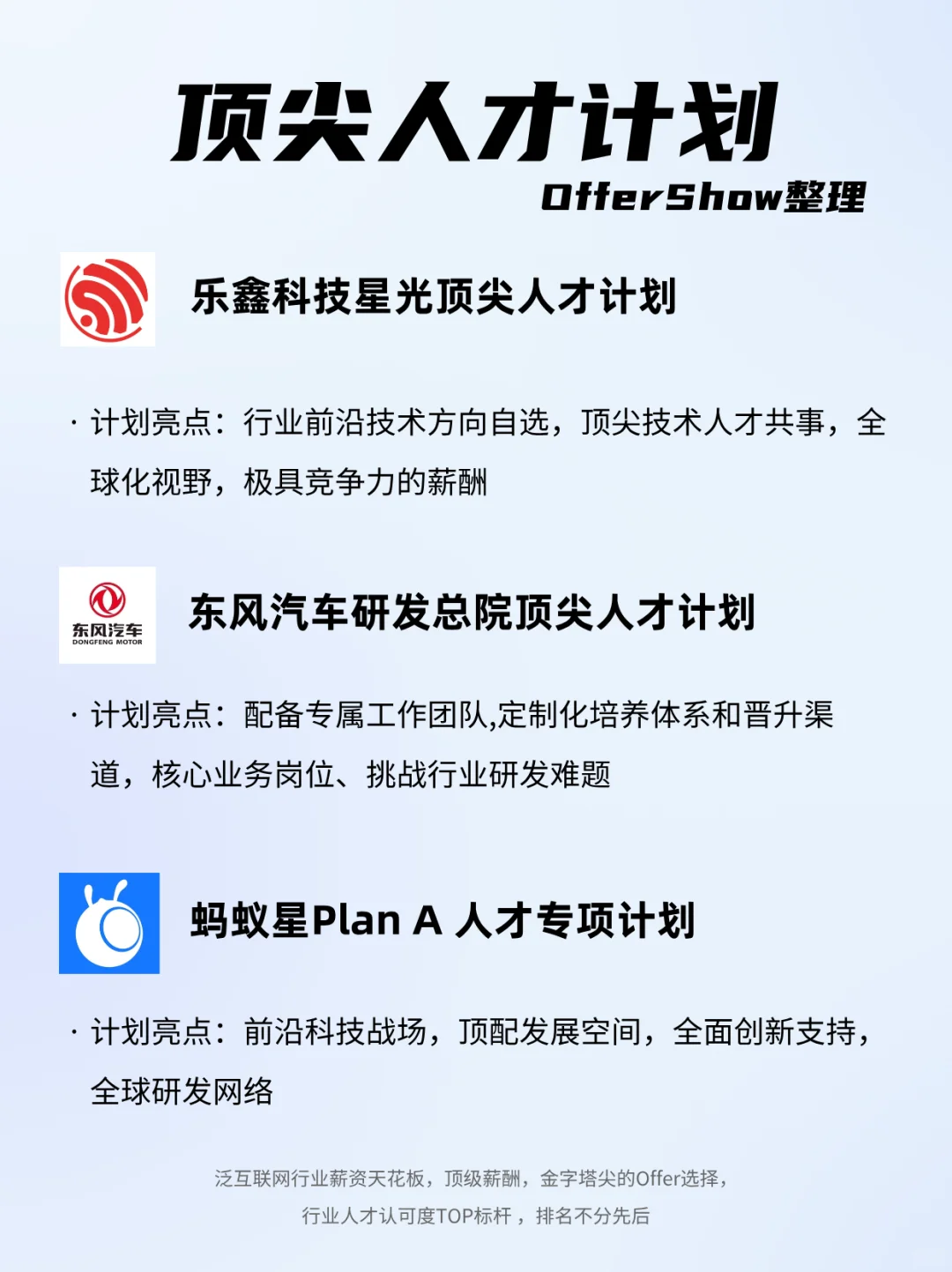 顶尖人才计划

OfferShow整理

乐鑫科技星光顶尖人才计划

· 计划亮点：行业前沿技术方向自选，顶尖技术人才共事，全球化视野，极具竞争力的薪酬

东风汽车
DONGFENG MOTOR

东风汽车研发总院顶尖人才计划

· 计划亮点：配备专属工作团队,定制化培养体系和晋升渠道，核心业务岗位、挑战行业研发难题

蚂蚁星Plan A 人才专项计划

· 计划亮点：前沿科技战场，顶配发展空间，全面创新支持，全球研发网络

泛互联网行业薪资天花板，顶级薪酬，金字塔尖的Offer选择，
行业人才认可度TOP标杆，排名不分先后