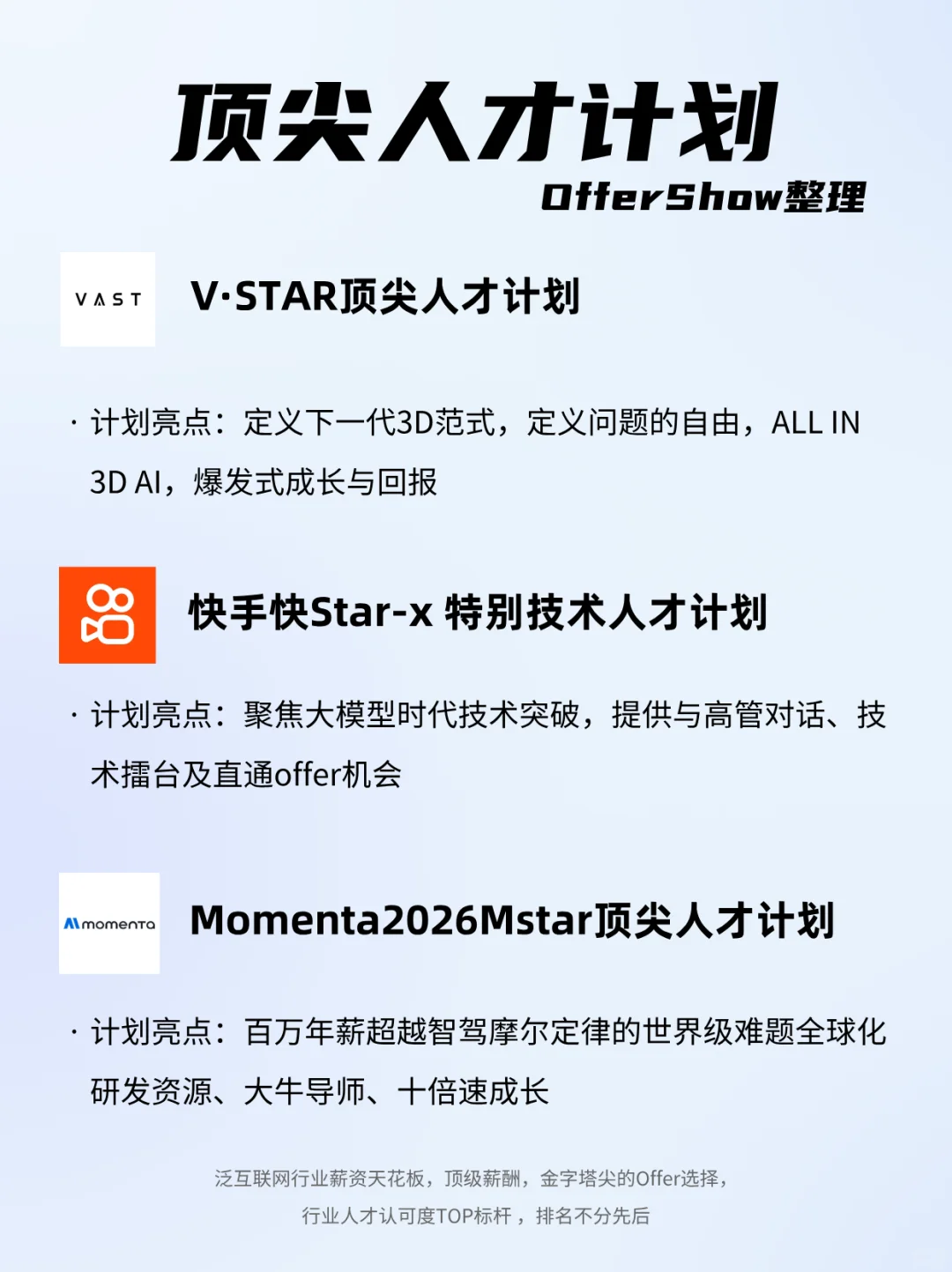 顶尖人才计划

OfferShow整理

VAST

V·STAR顶尖人才计划

· 计划亮点：定义下一代3D范式，定义问题的自由，ALL IN 3D AI，爆发式成长与回报

快手快Star-x 特别技术人才计划

· 计划亮点：聚焦大模型时代技术突破，提供与高管对话、技术擂台及直通offer机会

momenta

Momenta2026Mstar顶尖人才计划

· 计划亮点：百万年薪超越智驾摩尔定律的世界级难题全球化研发资源、大牛导师、十倍速成长

泛互联网行业薪资天花板，顶级薪酬，金字塔尖的Offer选择，
行业人才认可度TOP标杆，排名不分先后