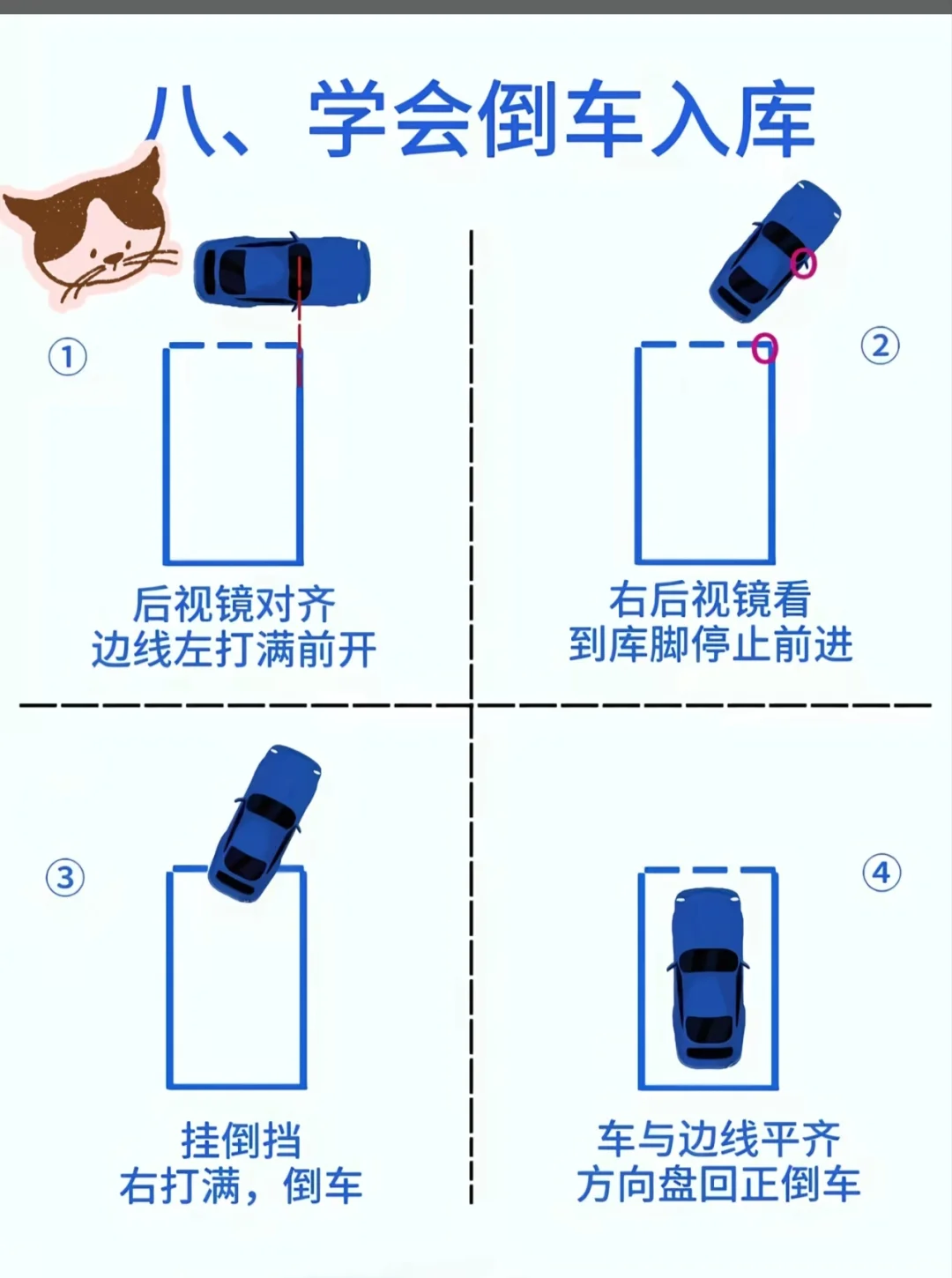 八、学会倒车入库

①

后视镜对齐
边线左打满前开

②

右后视镜看
到库脚停止前进

③

挂倒挡
右打满，倒车

④

车与边线平齐
方向盘回正倒车