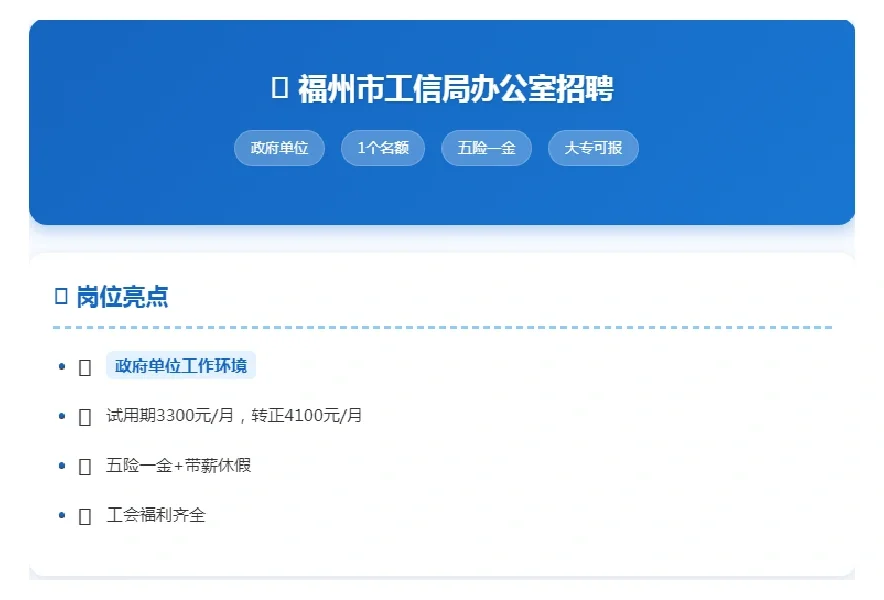 福州市工信局办公室招聘

政府单位 1个名额 五险一金 大专可报

岗位亮点

- 政府单位工作环境
- 试用期3300元/月，转正4100元/月
- 五险一金+带薪休假
- 工会福利齐全