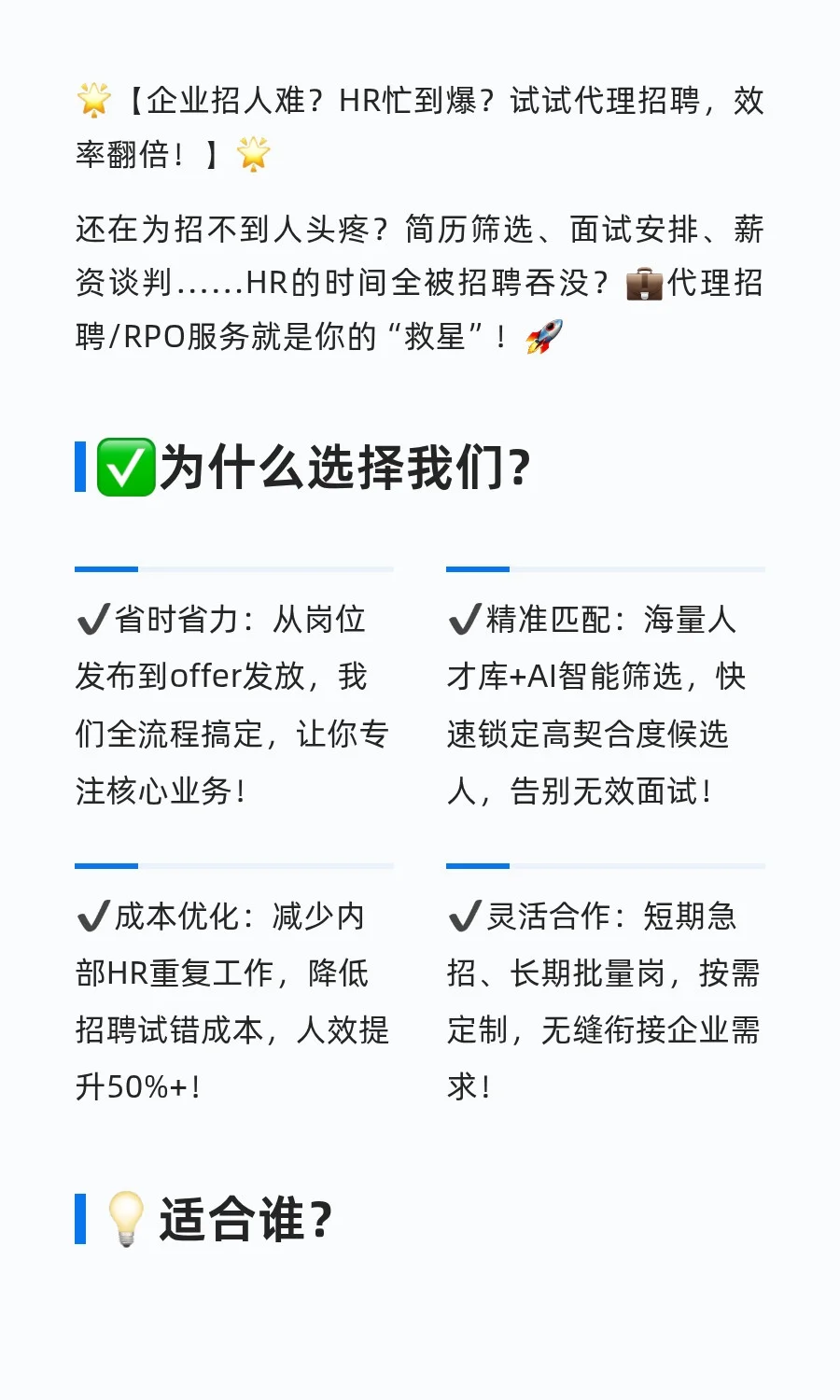 🌟【企业招人难？HR忙到爆？试试代理招聘，效率翻倍！】🌟

还在为招不到人头疼？简历筛选、面试安排、薪资谈判......HR的时间全被招聘吞没？💼代理招聘/RPO服务就是你的“救星”！🚀

✅为什么选择我们?

✔省时省力：从岗位发布到offer发放，我们全流程搞定，让你专注核心业务！

✔精准匹配：海量人才库+AI智能筛选，快速锁定高契合度候选人，告别无效面试！

✔成本优化：减少内部HR重复工作，降低招聘试错成本，人效提升50%+！

✔灵活合作：短期急招、长期批量岗，按需定制，无缝衔接企业需求！

💡适合谁?