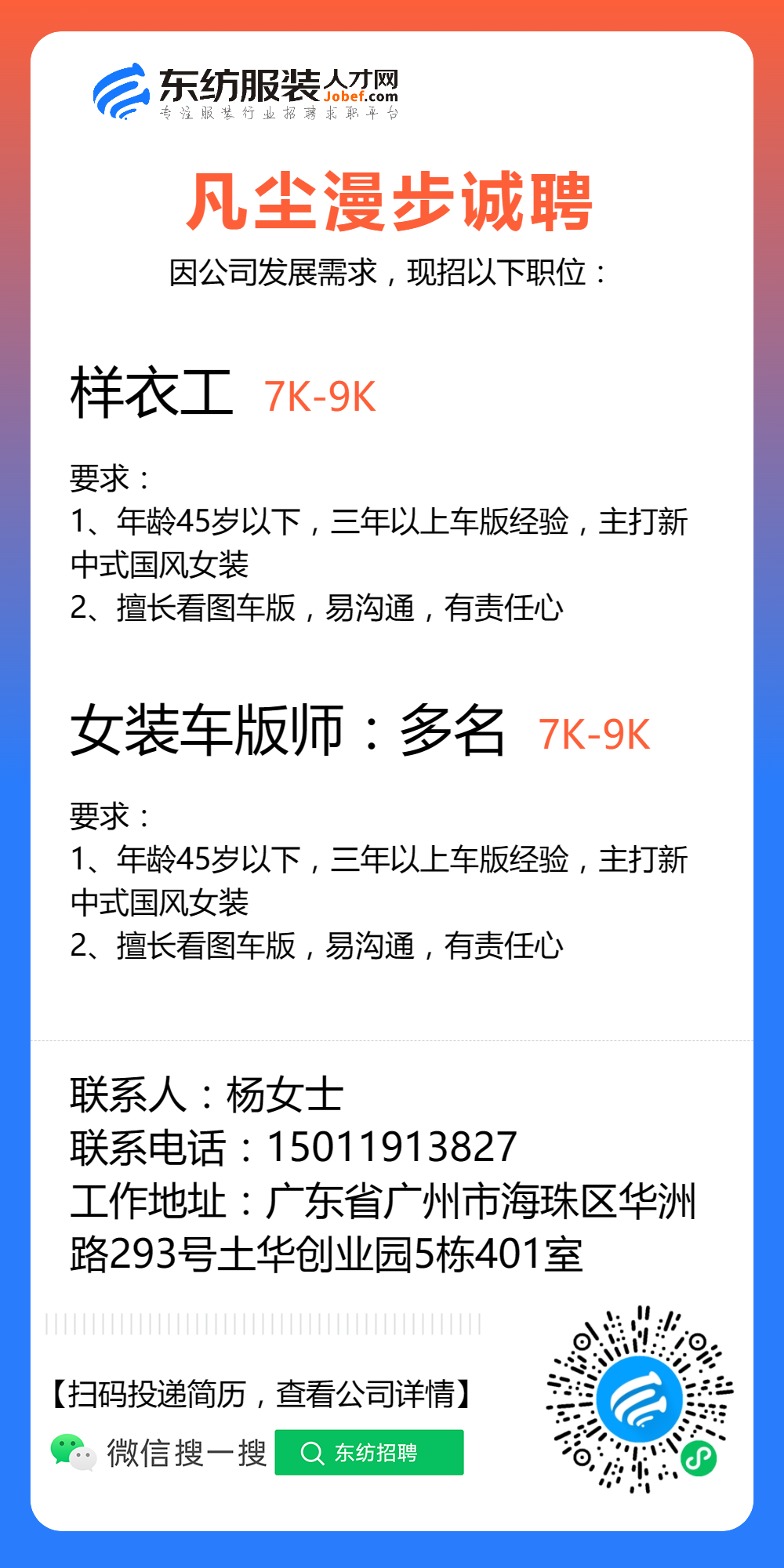 东纺服装人才网
Jobef.com
专注服装行业招聘求职平台

凡尘漫步诚聘

因公司发展需求，现招以下职位：

样衣工 7K-9K

要求：
1、年龄45岁以下，三年以上车版经验，主打新中式国风女装
2、擅长看图车版，易沟通，有责任心

女装车版师：多名 7K-9K

要求：
1、年龄45岁以下，三年以上车版经验，主打新中式国风女装
2、擅长看图车版，易沟通，有责任心

联系人：杨女士
联系电话：15011913827
工作地址：广东省广州市海珠区华洲路293号土华创业园5栋401室

【扫码投递简历，查看公司详情】
微信搜一搜 东纺招聘