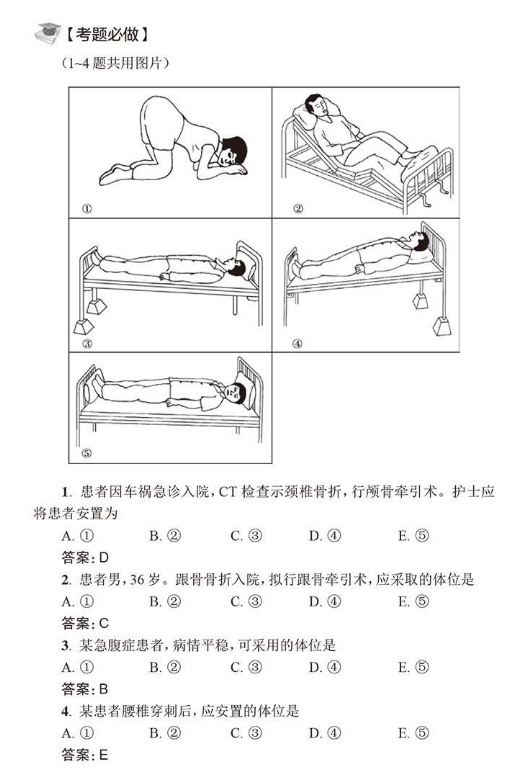 【考题必做】

（1~4 题共用图片）

①

②

③

④

⑤

1. 患者因车祸急诊入院，CT 检查示颈椎骨折，行颅骨牵引术。护士应将患者安置为

A. ①　B. ②　C. ③　D. ④　E. ⑤

答案：D

2. 患者男，36 岁。跟骨骨折入院，拟行跟骨牵引术，应采取的体位是

A. ①　B. ②　C. ③　D. ④　E. ⑤

答案：C

3. 某急腹症患者，病情平稳，可采用的体位是

A. ①　B. ②　C. ③　D. ④　E. ⑤

答案：B

4. 某患者腰椎穿刺后，应安置的体位是

A. ①　B. ②　C. ③　D. ④　E. ⑤

答案：E