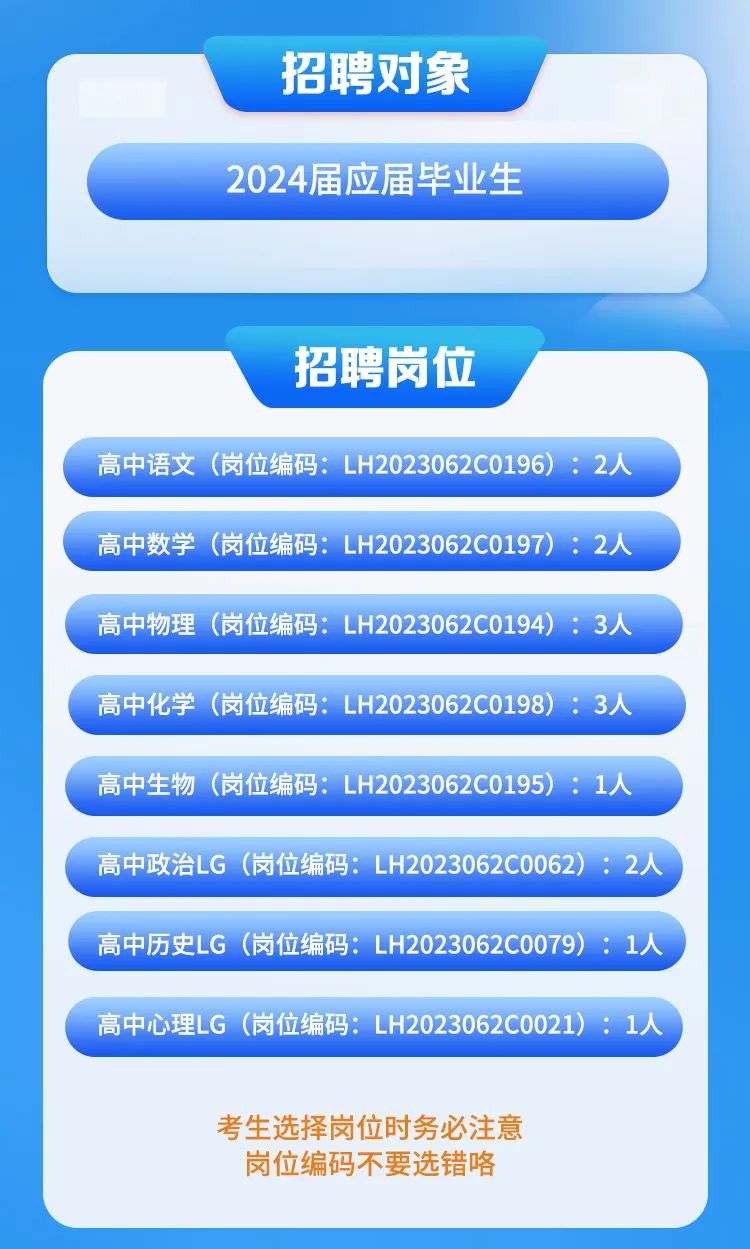 招聘对象

2024届应届毕业生

招聘岗位

高中语文（岗位编码：LH2023062C0196）：2人

高中数学（岗位编码：LH2023062C0197）：2人

高中物理（岗位编码：LH2023062C0194）：3人

高中化学（岗位编码：LH2023062C0198）：3人

高中生物（岗位编码：LH2023062C0195）：1人

高中政治LG（岗位编码：LH2023062C0062）：2人

高中历史LG（岗位编码：LH2023062C0079）：1人

高中心理LG（岗位编码：LH2023062C0021）：1人

考生选择岗位时务必注意
岗位编码不要选错咯