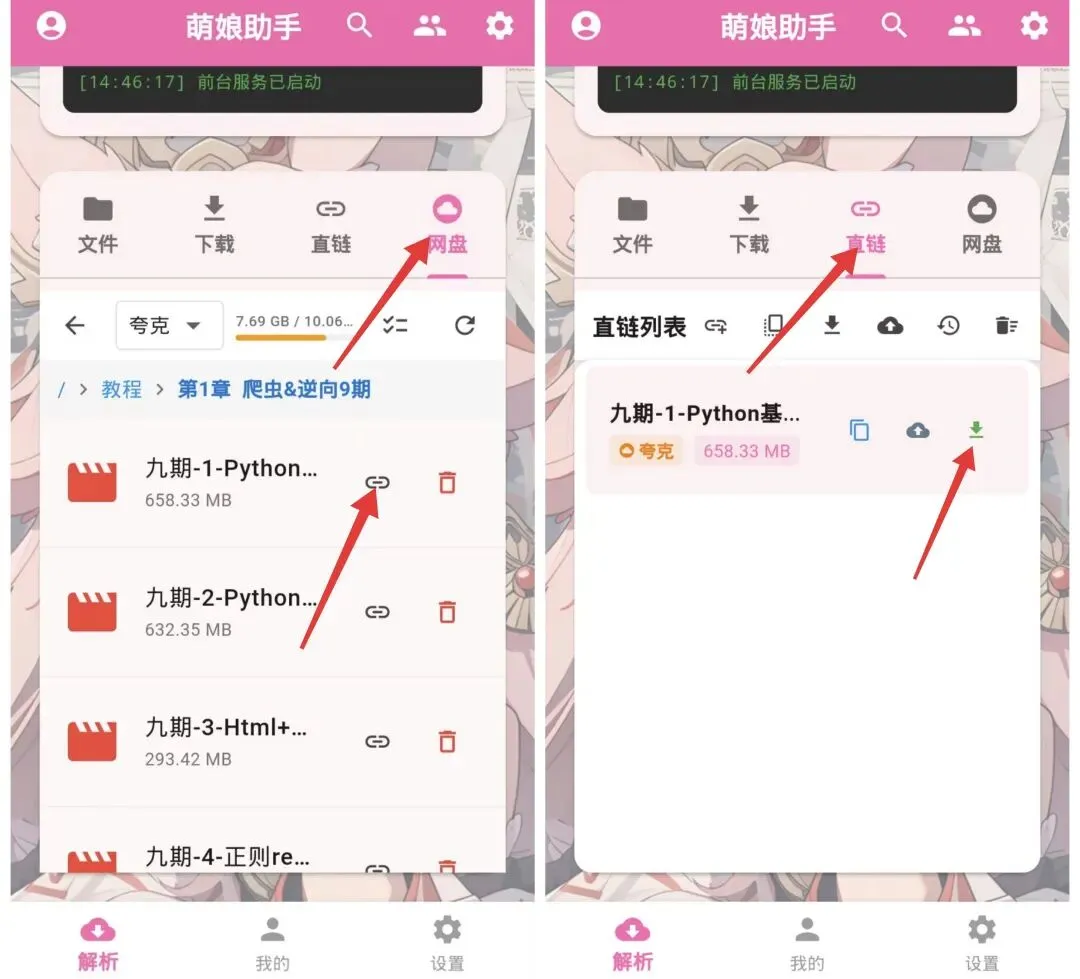 萌娘助手

[14:46:17] 前台服务已启动

文件 下载 直链 网盘

夸克 7.69 GB / 10.06...

/ > 教程 > 第1章 爬虫&逆向9期

九期-1-Python...
658.33 MB

九期-2-Python...
632.35 MB

九期-3-Html+...
293.42 MB

九期-4-正则re...

解析 我的 设置

萌娘助手

[14:46:17] 前台服务已启动

文件 下载 直链 网盘

直链列表

九期-1-Python基...
夸克 658.33 MB

解析 我的 设置