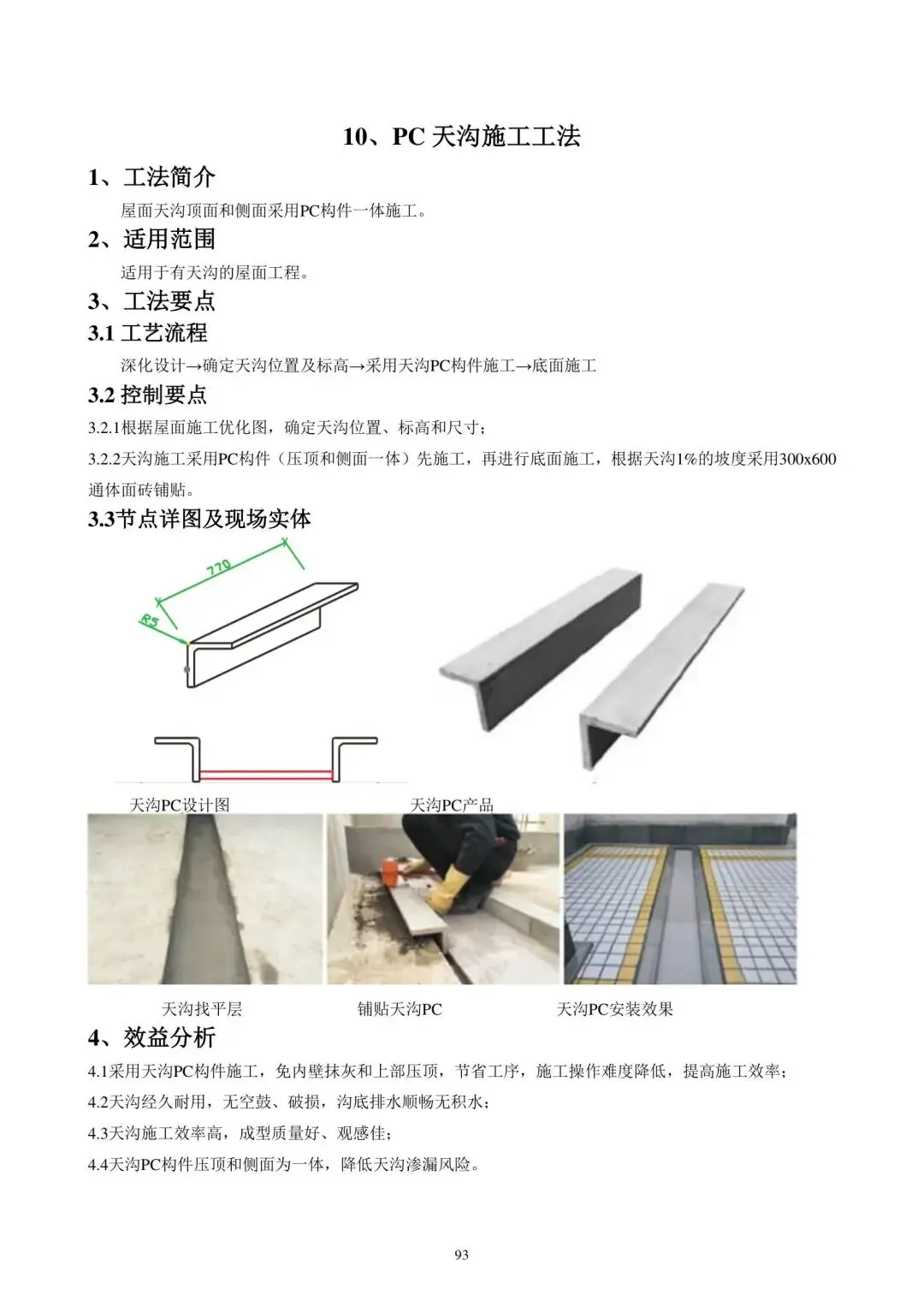 10、PC 天沟施工工法

1、工法简介

屋面天沟顶面和侧面采用PC构件一体施工。

2、适用范围

适用于有天沟的屋面工程。

3、工法要点

3.1 工艺流程

深化设计→确定天沟位置及标高→采用天沟PC构件施工→底面施工

3.2 控制要点

3.2.1根据屋面施工优化图，确定天沟位置、标高和尺寸；

3.2.2天沟施工采用PC构件（压顶和侧面一体）先施工，再进行底面施工，根据天沟1%的坡度采用300x600通体面砖铺贴。

3.3节点详图及现场实体

770

R5

天沟PC设计图

天沟PC产品

天沟找平层

铺贴天沟PC

天沟PC安装效果

4、效益分析

4.1采用天沟PC构件施工，免内壁抹灰和上部压顶，节省工序，施工操作难度降低，提高施工效率；

4.2天沟经久耐用，无空鼓、破损，沟底排水顺畅无积水；

4.3天沟施工效率高，成型质量好、观感佳；

4.4天沟PC构件压顶和侧面为一体，降低天沟渗漏风险。

93