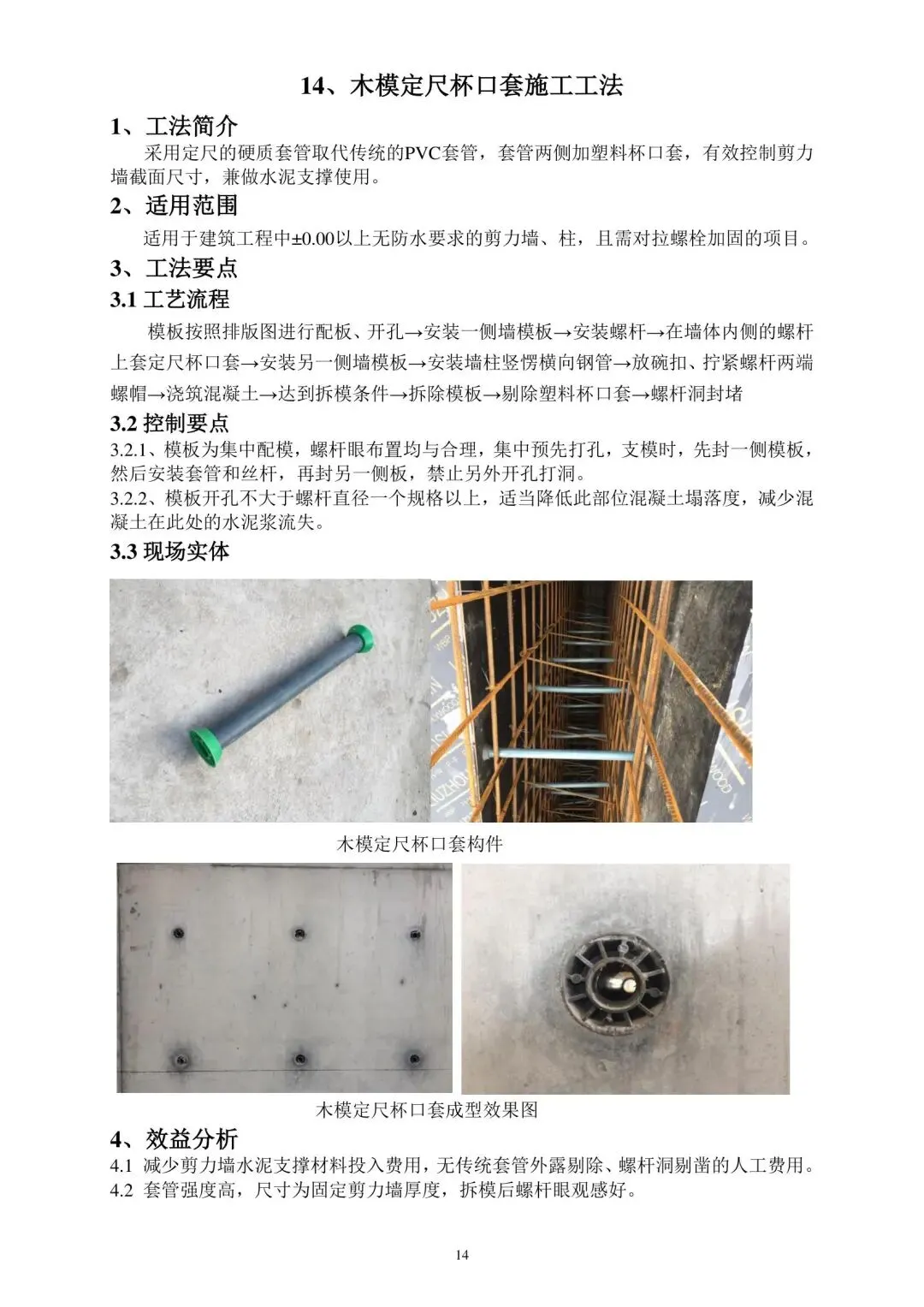 14、木模定尺杯口套施工工法

1、工法简介

采用定尺的硬质套管取代传统的PVC套管，套管两侧加塑料杯口套，有效控制剪力墙截面尺寸，兼做水泥支撑使用。

2、适用范围

适用于建筑工程中±0.00以上无防水要求的剪力墙、柱，且需对拉螺栓加固的项目。

3、工法要点

3.1 工艺流程

模板按照排版图进行配板、开孔→安装一侧墙模板→安装螺杆→在墙体内侧的螺杆上套定尺杯口套→安装另一侧墙模板→安装墙柱竖愣横向钢管→放碗扣、拧紧螺杆两端螺帽→浇筑混凝土→达到拆模条件→拆除模板→剔除塑料杯口套→螺杆洞封堵

3.2 控制要点

3.2.1、模板为集中配模，螺杆眼布置均与合理，集中预先打孔，支模时，先封一侧模板，然后安装套管和丝杆，再封另一侧板，禁止另外开孔打洞。

3.2.2、模板开孔不大于螺杆直径一个规格以上，适当降低此部位混凝土塌落度，减少混凝土在此处的水泥浆流失。

3.3 现场实体

木模定尺杯口套构件

木模定尺杯口套成型效果图

4、效益分析

4.1 减少剪力墙水泥支撑材料投入费用，无传统套管外露剔除、螺杆洞剔凿的人工费用。

4.2 套管强度高，尺寸为固定剪力墙厚度，拆模后螺杆眼观感好。

14