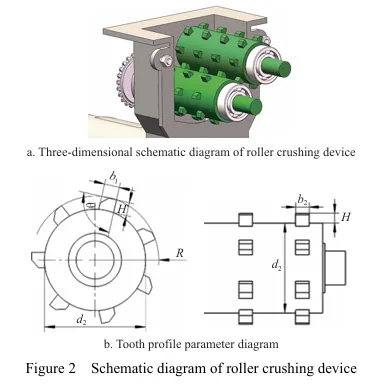 a. Three-dimensional schematic diagram of roller crushing device

$b_1$
$\theta$
$H$
$R$
$d_2$

$b_2$
$H$
$d_2$

b. Tooth profile parameter diagram

Figure 2 Schematic diagram of roller crushing device