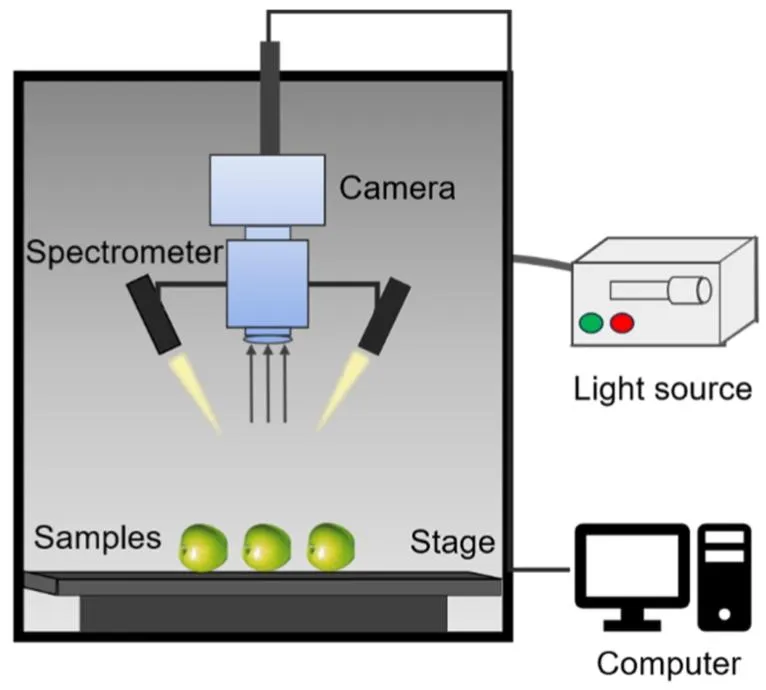 Camera
Spectrometer
Light source
Samples
Stage
Computer