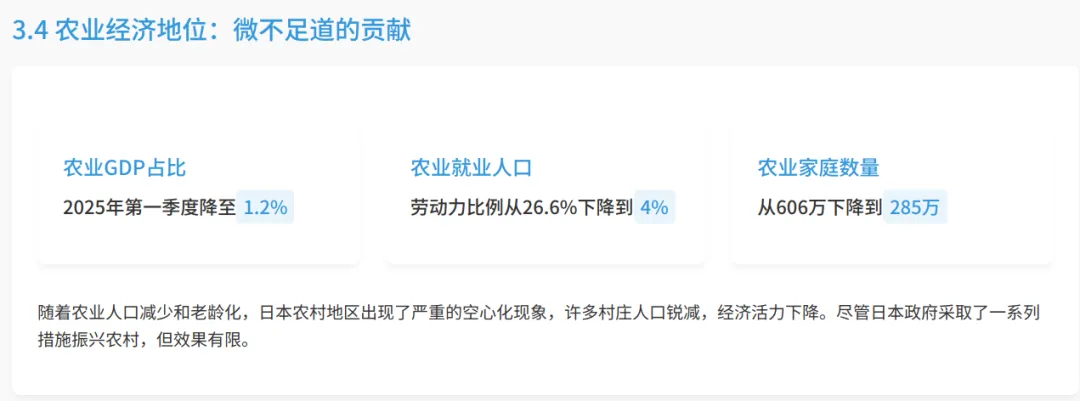 3.4 农业经济地位：微不足道的贡献

农业GDP占比

2025年第一季度降至 1.2%

农业就业人口

劳动力比例从26.6%下降到 4%

农业家庭数量

从606万下降到 285万

随着农业人口减少和老龄化，日本农村地区出现了严重的空心化现象，许多村庄人口锐减，经济活力下降。尽管日本政府采取了一系列措施振兴农村，但效果有限。