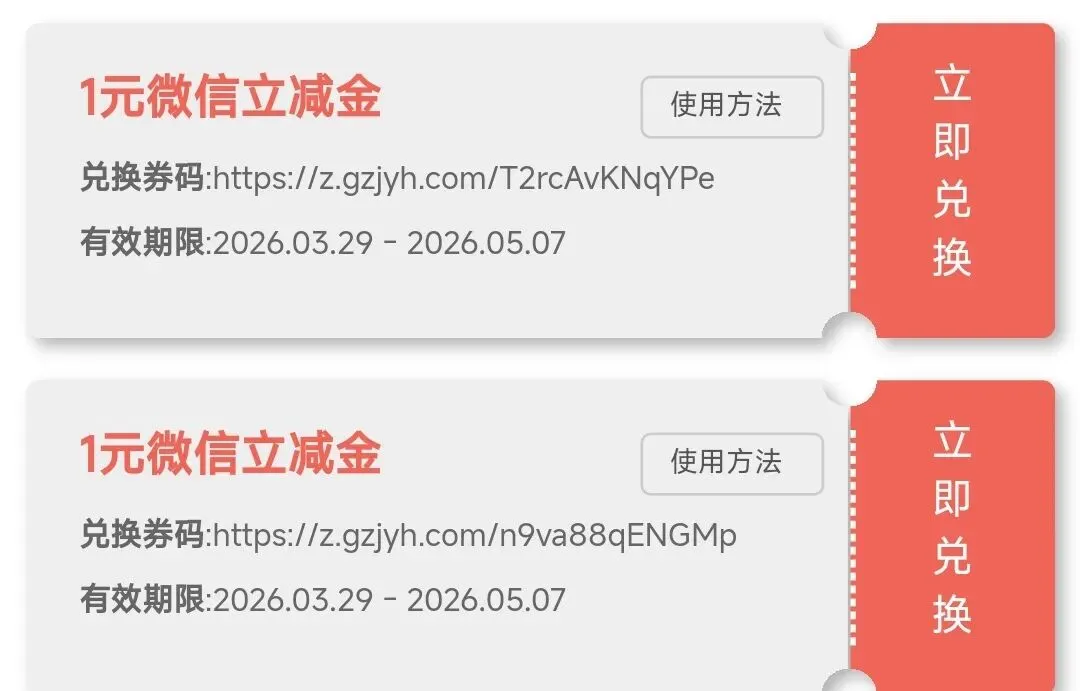 1元微信立减金

使用方法

兑换券码:https://z.gzjyh.com/T2rcAvKNqYPe

有效期限:2026.03.29 - 2026.05.07

立即兑换

1元微信立减金

使用方法

兑换券码:https://z.gzjyh.com/n9va88qENGMp

有效期限:2026.03.29 - 2026.05.07

立即兑换