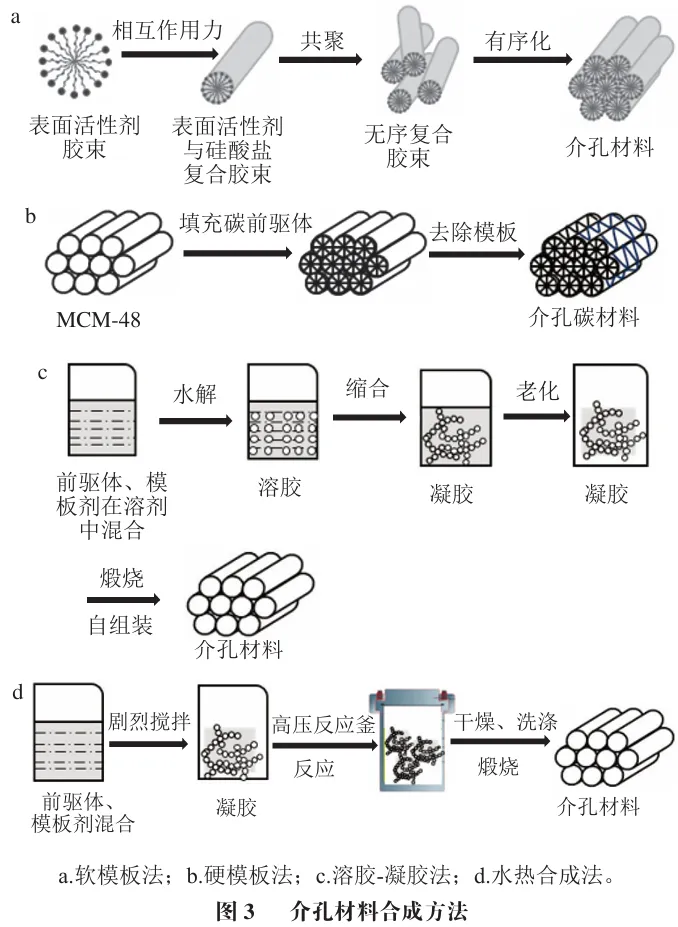 a

相互作用力

共聚

有序化

表面活性剂胶束

表面活性剂与硅酸盐复合胶束

无序复合胶束

介孔材料

b

填充碳前驱体

去除模板

MCM-48

介孔碳材料

c

水解

缩合

老化

前驱体、模板剂在溶剂中混合

溶胶

凝胶

凝胶

煅烧

自组装

介孔材料

d

剧烈搅拌

高压反应釜

反应

干燥、洗涤

煅烧

前驱体、模板剂混合

凝胶

介孔材料

a.软模板法；b.硬模板法；c.溶胶-凝胶法；d.水热合成法。

图 3　介孔材料合成方法