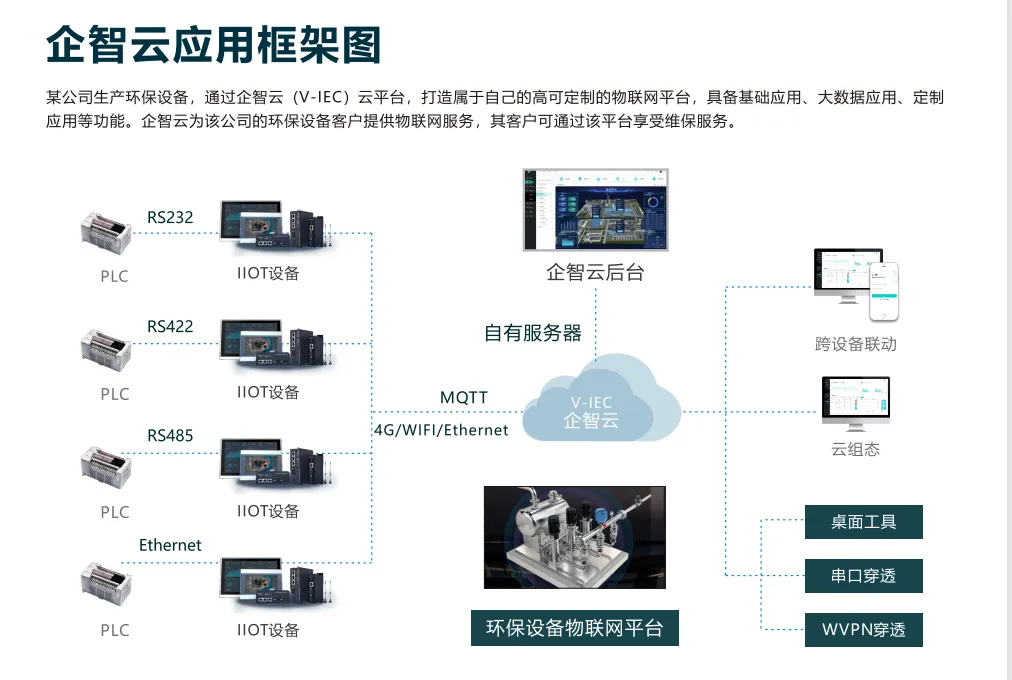 企智云应用框架图

某公司生产环保设备，通过企智云（V-IEC）云平台，打造属于自己的高可定制的物联网平台，具备基础应用、大数据应用、定制应用等功能。企智云为该公司的环保设备客户提供物联网服务，其客户可通过该平台享受维保服务。

RS232
PLC
IIOT设备
RS422
PLC
IIOT设备
RS485
PLC
IIOT设备
Ethernet
PLC
IIOT设备

企智云后台
自有服务器
MQTT
4G/WIFI/Ethernet
V-IEC
企智云
环保设备物联网平台

跨设备联动
云组态
桌面工具
串口穿透
WVPN穿透