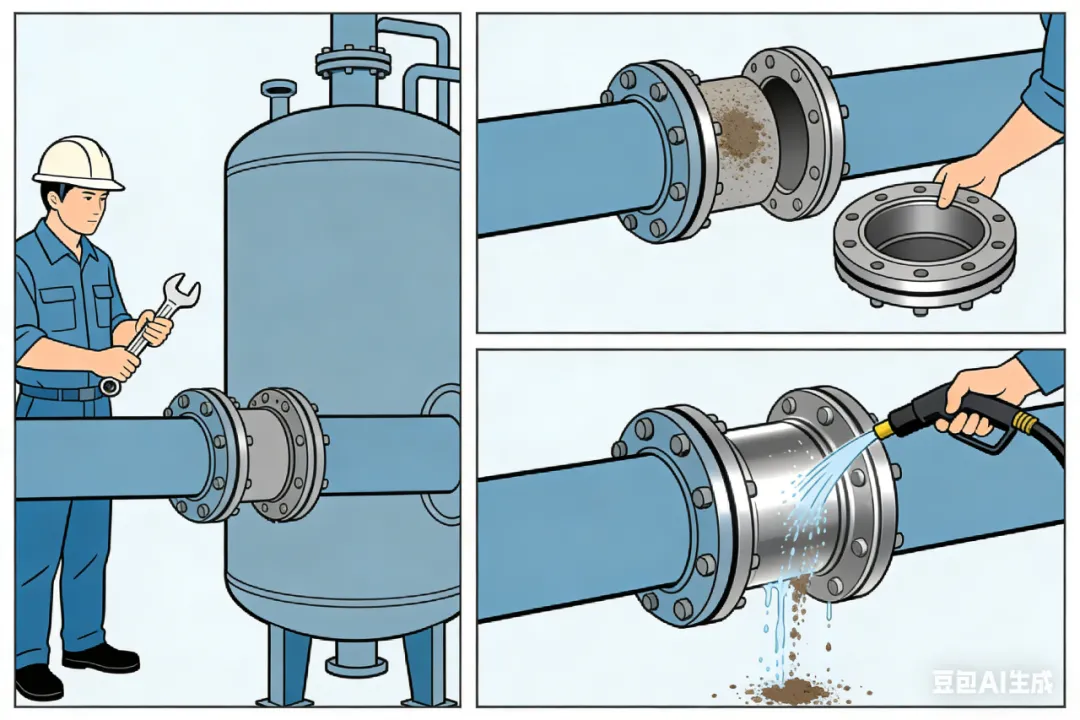 豆包AI生成