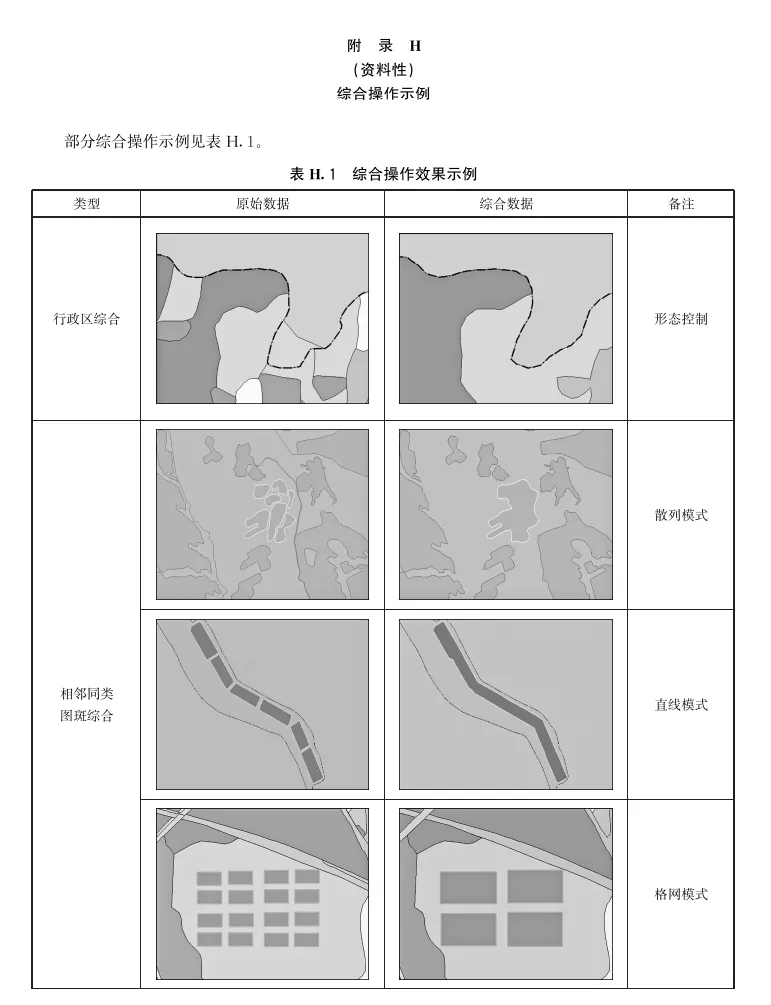 附　录　H
（资料性）
综合操作示例

部分综合操作示例见表 H.1。

表 H.1　综合操作效果示例

| 类型 | 原始数据 | 综合数据 | 备注 |
|---|---|---|---|
| 行政区综合 | | | 形态控制 |
| 相邻同类图斑综合 | | | 散列模式 |
| | | | 直线模式 |
| | | | 格网模式 |