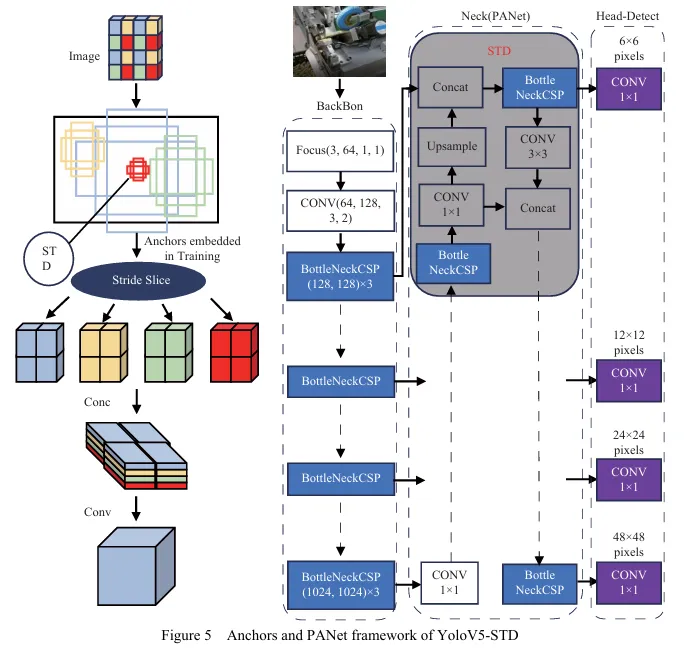 Image

ST
D

Anchors embedded in Training

Stride Slice

Conc

Conv

BackBon

Focus(3, 64, 1, 1)

CONV(64, 128, 3, 2)

BottleNeckCSP (128, 128)×3

BottleNeckCSP

BottleNeckCSP

BottleNeckCSP (1024, 1024)×3

Neck(PANet)

STD

Concat

Bottle NeckCSP

Upsample

CONV 3×3

CONV 1×1

Concat

Bottle NeckCSP

CONV 1×1

Bottle NeckCSP

Head-Detect

6×6 pixels

CONV 1×1

12×12 pixels

CONV 1×1

24×24 pixels

CONV 1×1

48×48 pixels

CONV 1×1

Figure 5 Anchors and PANet framework of YoloV5-STD