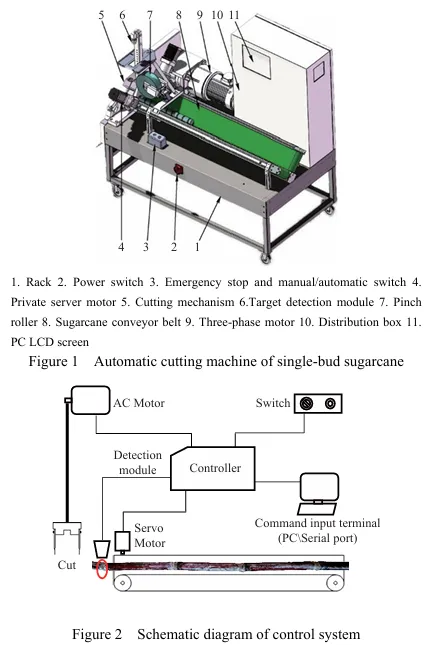 5 6 7 8 9 10 11

4 3 2 1

1. Rack 2. Power switch 3. Emergency stop and manual/automatic switch 4. Private server motor 5. Cutting mechanism 6.Target detection module 7. Pinch roller 8. Sugarcane conveyor belt 9. Three-phase motor 10. Distribution box 11. PC LCD screen

Figure 1 Automatic cutting machine of single-bud sugarcane

AC Motor

Switch

Detection module

Controller

Servo Motor

Command input terminal (PC\Serial port)

Cut

Figure 2 Schematic diagram of control system