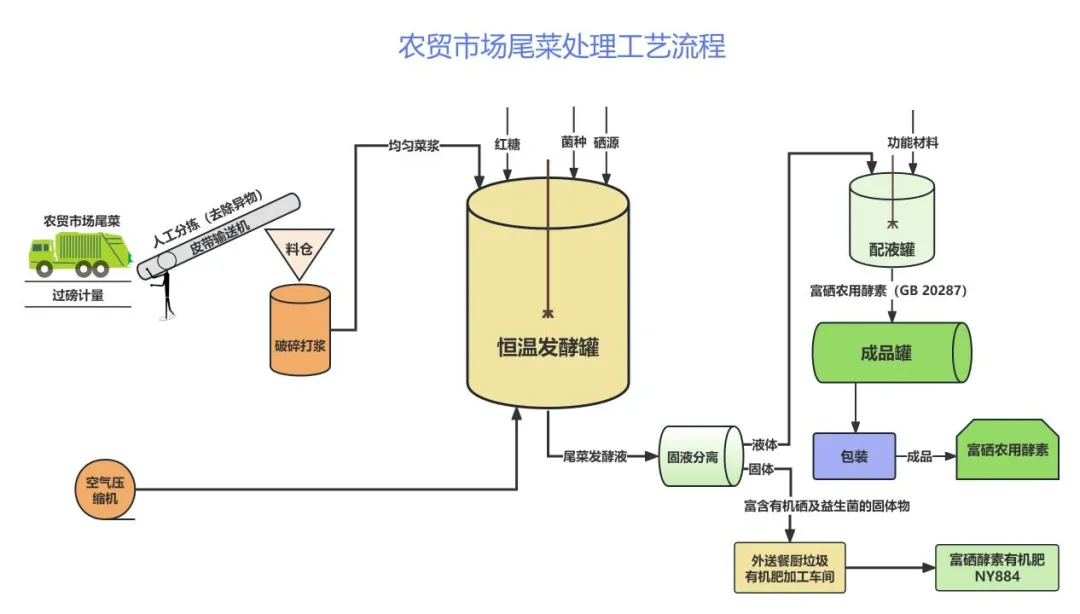 农贸市场尾菜处理工艺流程

农贸市场尾菜

过磅计量

人工分拣（去除异物）

皮带输送机

料仓

破碎打浆

均匀菜浆

红糖

菌种

硒源

恒温发酵罐

空气压缩机

尾菜发酵液

固液分离

液体

固体

功能材料

配液罐

富硒农用酵素（GB 20287）

成品罐

包装

成品

富硒农用酵素

富含有机硒及益生菌的固体物

外送餐厨垃圾有机肥加工车间

富硒酵素有机肥 NY884