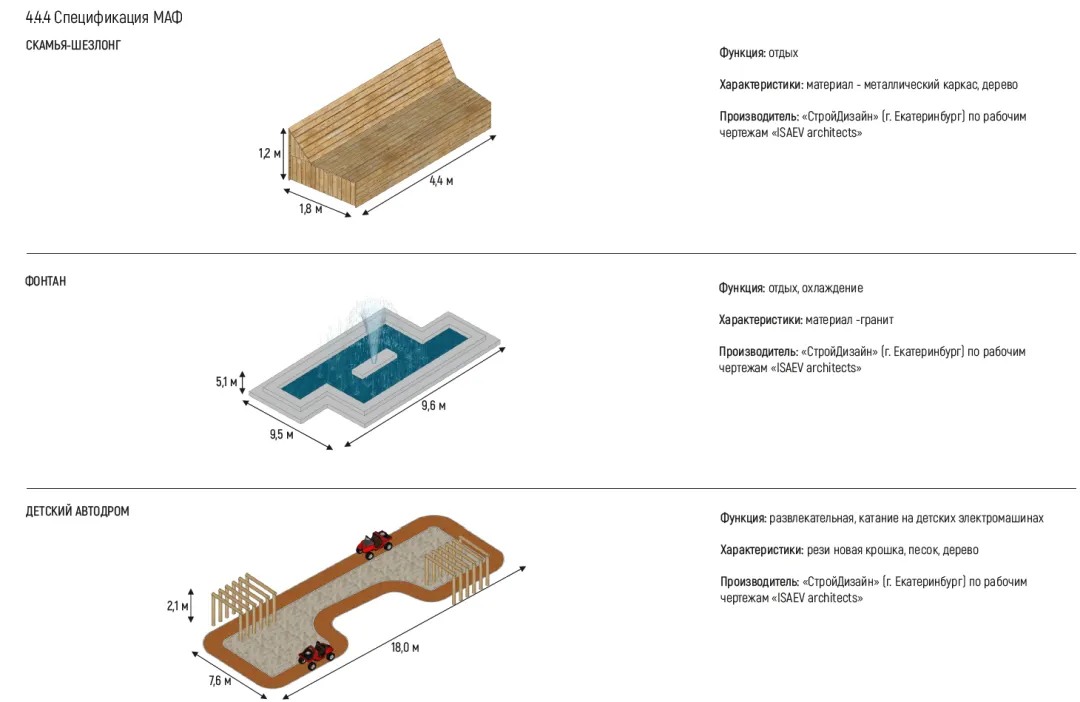 4.4.4 Спецификация МАФ

СКАМЬЯ-ШЕЗЛОНГ

1,2 м

1,8 м

4,4 м

Функция: отдых

Характеристики: материал - металлический каркас, дерево

Производитель: «СтройДизайн» (г. Екатеринбург) по рабочим чертежам «ISAEV architects»

ФОНТАН

5,1 м

9,5 м

9,6 м

Функция: отдых, охлаждение

Характеристики: материал -гранит

Производитель: «СтройДизайн» (г. Екатеринбург) по рабочим чертежам «ISAEV architects»

ДЕТСКИЙ АВТОДРОМ

2,1 м

7,6 м

18,0 м

Функция: развлекательная, катание на детских электромашинах

Характеристики: рези новая крошка, песок, дерево

Производитель: «СтройДизайн» (г. Екатеринбург) по рабочим чертежам «ISAEV architects»