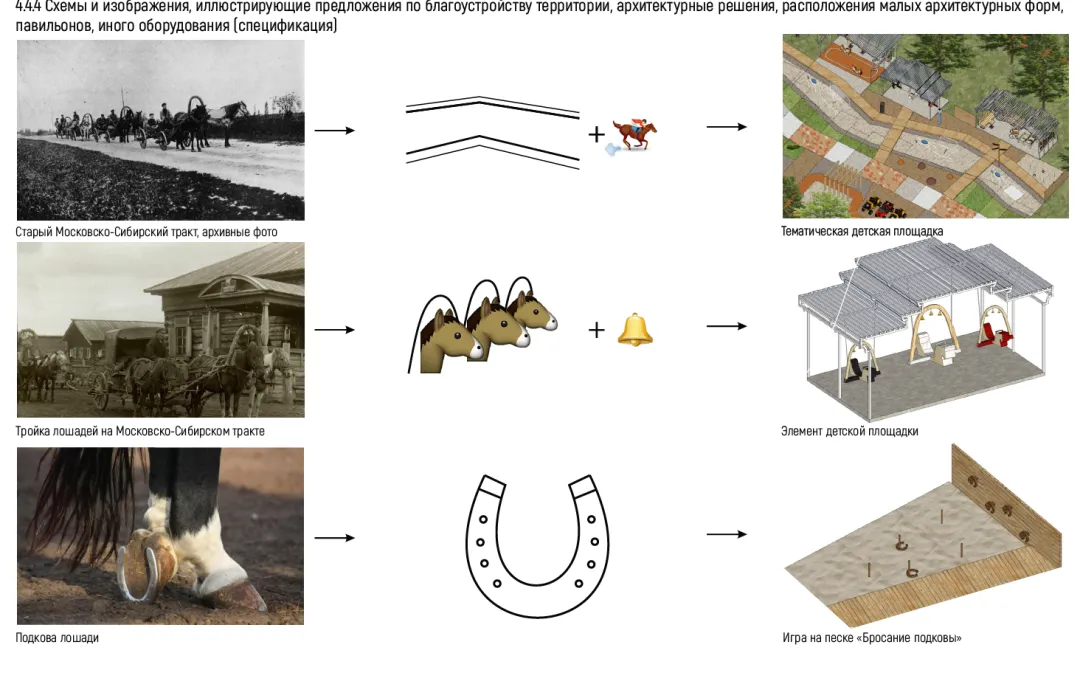 4.4.4 Схемы и изображения, иллюстрирующие предложения по благоустройству территории, архитектурные решения, расположения малых архитектурных форм, павильонов, иного оборудования (спецификация)

Старый Московско-Сибирский тракт, архивные фото

+

Тематическая детская площадка

Тройка лошадей на Московско-Сибирском тракте

+

Элемент детской площадки

Подкова лошади

Игра на песке «Бросание подковы»