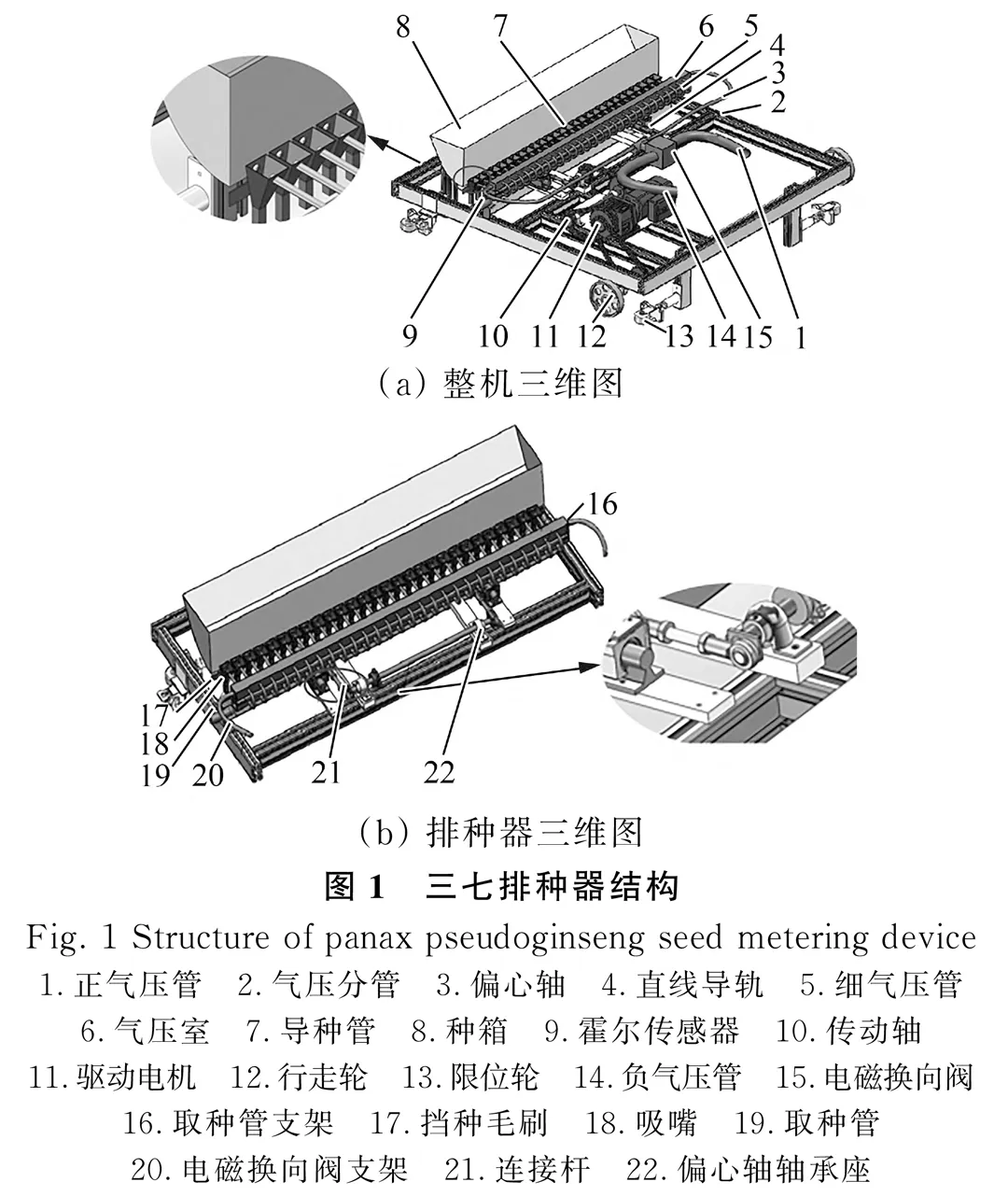 8 7 6 5 4 3 2

9 10 11 12 13 14 15 1

(a) 整机三维图

16

17 18 19 20 21 22

(b) 排种器三维图

图 1 三七排种器结构

Fig. 1 Structure of panax pseudoginseng seed metering device

1. 正气压管 2. 气压分管 3. 偏心轴 4. 直线导轨 5. 细气压管 6. 气压室 7. 导种管 8. 种箱 9. 霍尔传感器 10. 传动轴 11. 驱动电机 12. 行走轮 13. 限位轮 14. 负气压管 15. 电磁换向阀 16. 取种管支架 17. 挡种毛刷 18. 吸嘴 19. 取种管 20. 电磁换向阀支架 21. 连接杆 22. 偏心轴轴承座