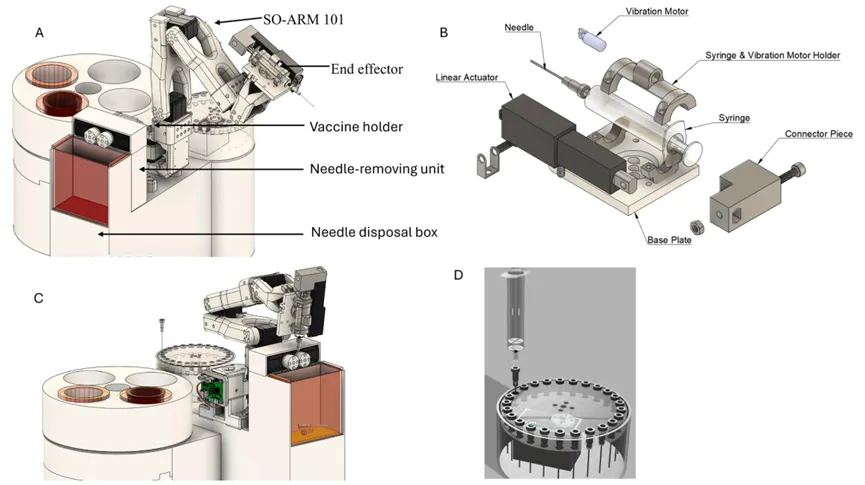 A

SO-ARM 101

End effector

Vaccine holder

Needle-removing unit

Needle disposal box

B

Vibration Motor

Needle

Syringe & Vibration Motor Holder

Linear Actuator

Syringe

Connector Piece

Base Plate

C

D