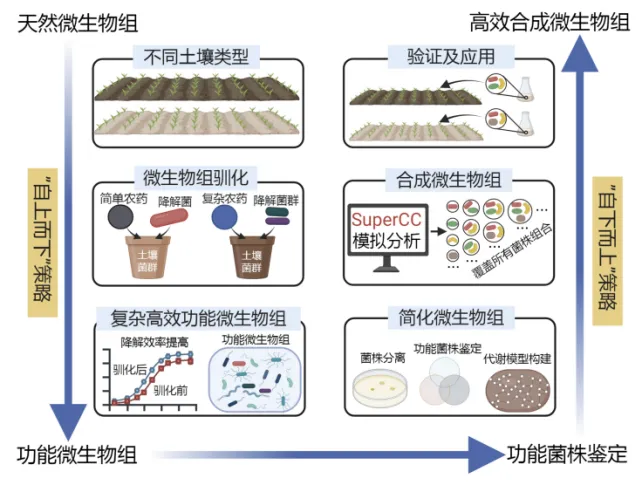 天然微生物组

高效合成微生物组

不同土壤类型

验证及应用

"自上而下"策略

微生物组驯化

简单农药

降解菌

复杂农药

降解菌群

土壤菌群

土壤菌群

合成微生物组

SuperCC 模拟分析

覆盖所有菌株组合

"自下而上"策略

复杂高效功能微生物组

降解效率提高

驯化后

驯化前

功能微生物组

简化微生物组

菌株分离

功能菌株鉴定

代谢模型构建

功能微生物组

功能菌株鉴定