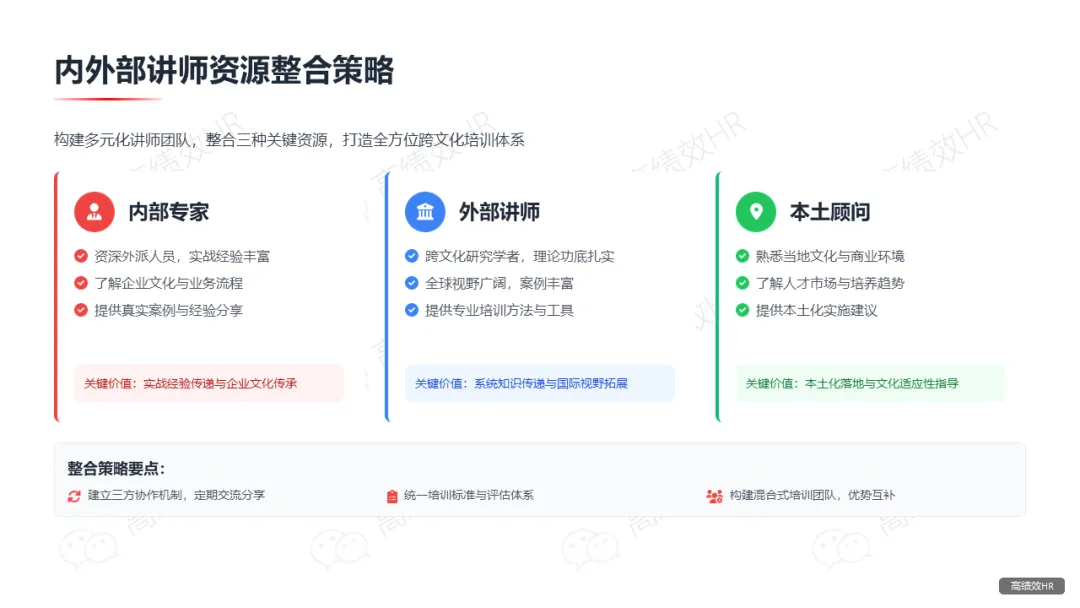 内外部讲师资源整合策略

构建多元化讲师团队，整合三种关键资源，打造全方位跨文化培训体系

内部专家
资深外派人员，实战经验丰富
了解企业文化与业务流程
提供真实案例与经验分享

关键价值：实战经验传递与企业文化传承

外部讲师
跨文化研究学者，理论功底扎实
全球视野广阔，案例丰富
提供专业培训方法与工具

关键价值：系统知识传递与国际视野拓展

本土顾问
熟悉当地文化与商业环境
了解人才市场与培养趋势
提供本土化实施建议

关键价值：本土化落地与文化适应性指导

整合策略要点：
建立三方协作机制，定期交流分享
统一培训标准与评估体系
构建混合式培训团队，优势互补

高绩效HR