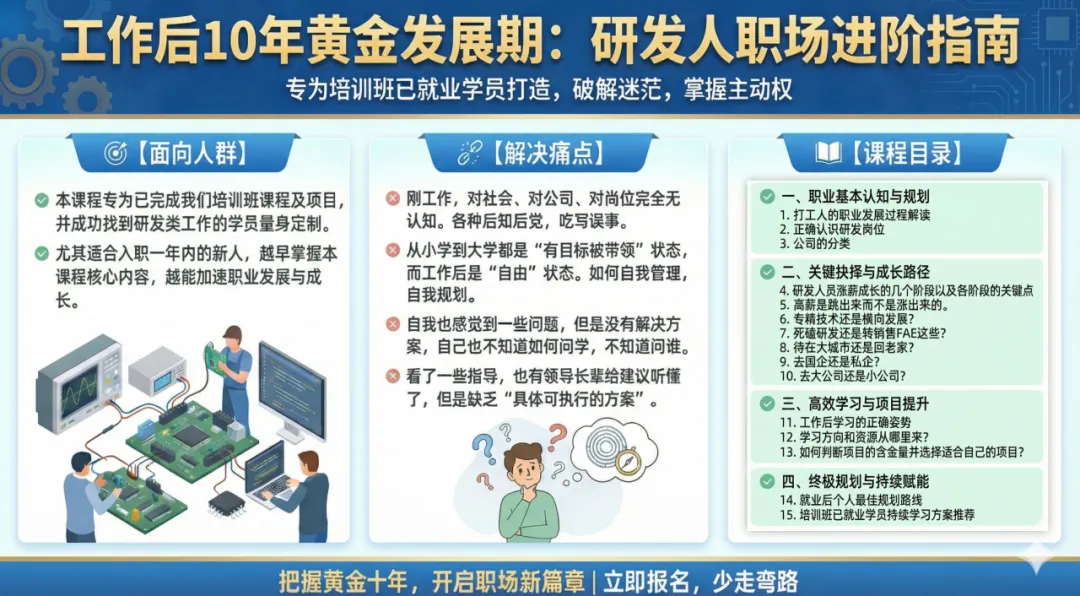 工作后10年黄金发展期：研发人职场进阶指南

专为培训班已就业学员打造，破解迷茫，掌握主动权

【面向人群】

本课程专为已完成我们培训班课程及项目，并成功找到研发类工作的学员量身定制。

尤其适合入职一年内的新人，越早掌握本课程核心内容，越能加速职业发展与成长。

【解决痛点】

刚工作，对社会、对公司、对岗位完全无认知。各种后知后觉，吃写误事。

从小学到大学都是“有目标被带领”状态，而工作后是“自由”状态。如何自我管理，自我规划。

自我也感觉到一些问题，但是没有解决方案，自己也不知道如何问学，不知道问谁。

看了一些指导，也有领导长辈给建议听懂了，但是缺乏“具体可执行的方案”。

【课程目录】

一、职业基本认知与规划
1. 打工人的职业发展过程解读
2. 正确认识研发岗位
3. 公司的分类

二、关键抉择与成长路径
4. 研发人员涨薪成长的几个阶段以及各阶段的关键点
5. 高薪是跳出来而不是涨出来的。
6. 专精技术还是横向发展？
7. 死磕研发还是转销售FAE这些？
8. 待在大城市还是回老家？
9. 去国企还是私企？
10. 去大公司还是小公司？

三、高效学习与项目提升
11. 工作后学习的正确姿势
12. 学习方向和资源从哪里来？
13. 如何判断项目的含金量并选择适合自己的项目？

四、终极规划与持续赋能
14. 就业后个人最佳规划路线
15. 培训班已就业学员持续学习方案推荐

把握黄金十年，开启职场新篇章 | 立即报名，少走弯路