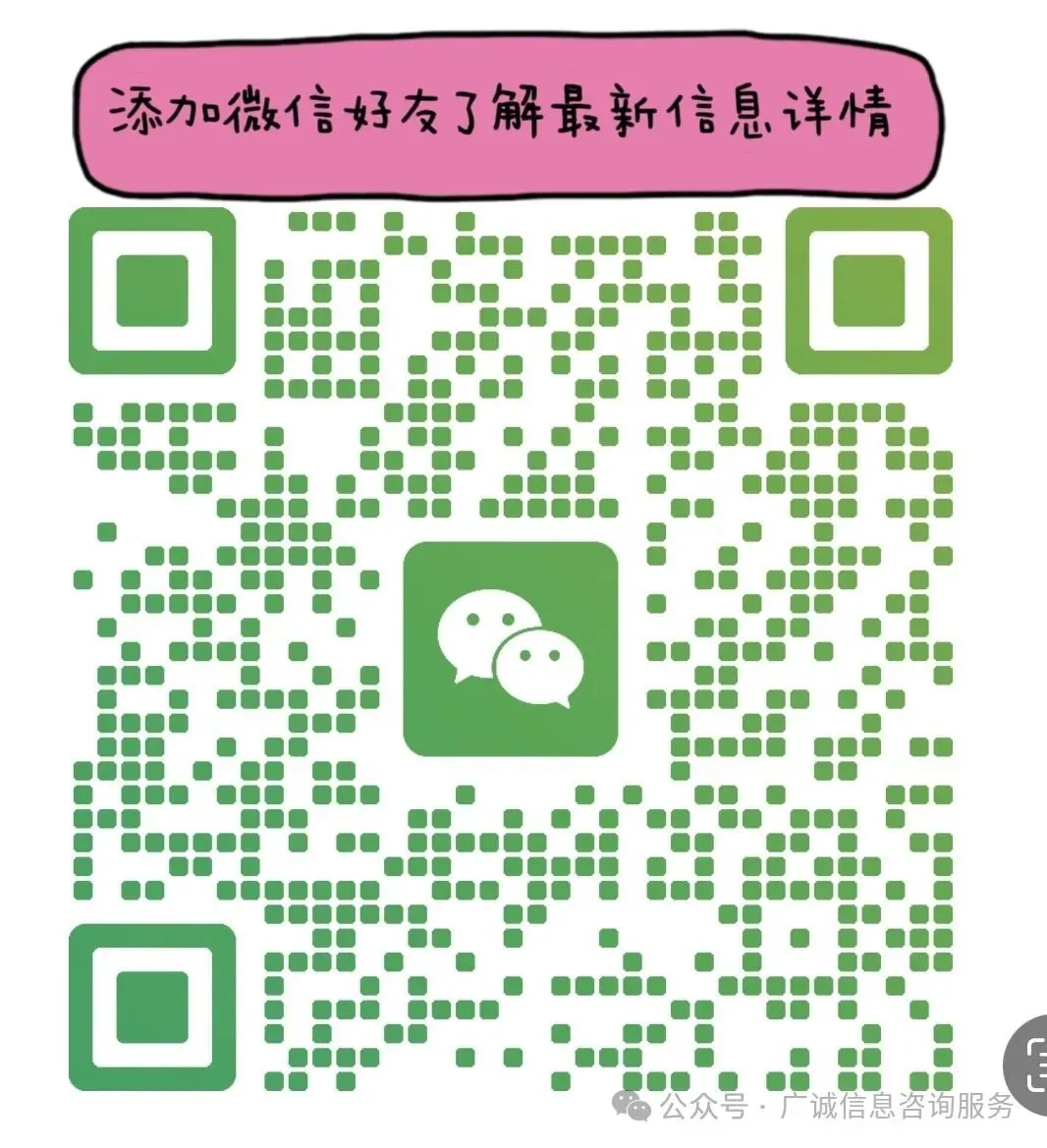 添加微信好友了解最新信息详情

公众号 · 广诚信息咨询服务