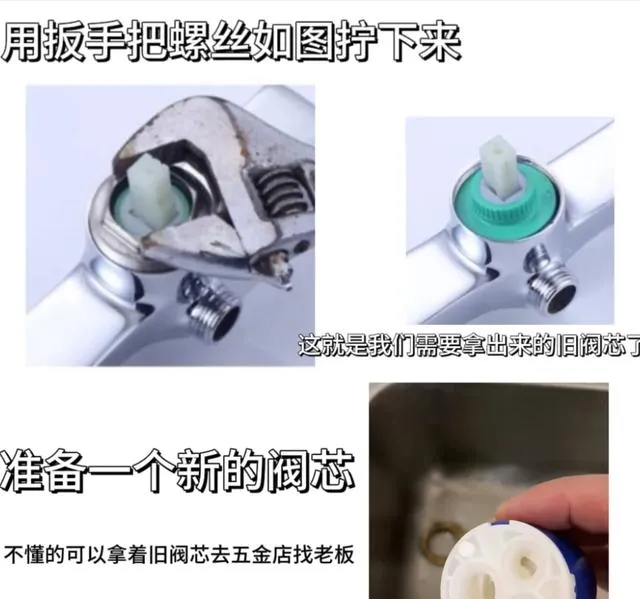 用扳手把螺丝如图拧下来

这就是我们需要拿出来的旧阀芯了

准备一个新的阀芯

不懂的可以拿着旧阀芯去五金店找老板