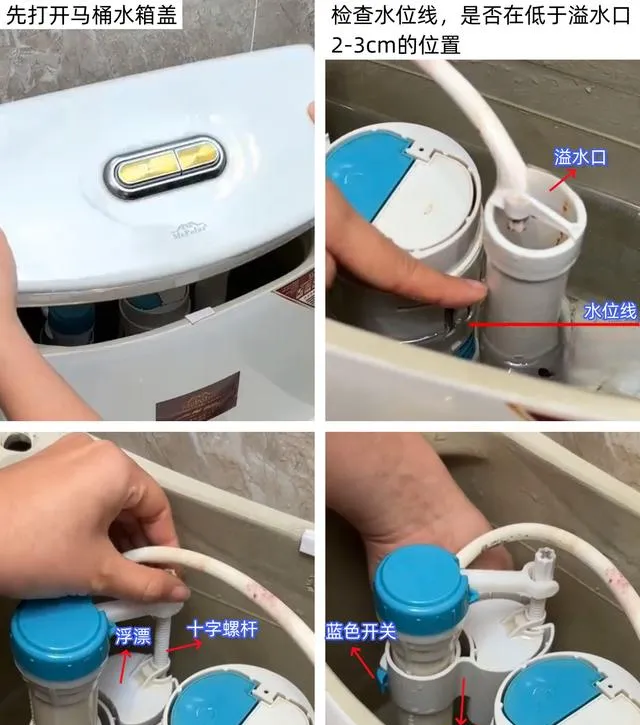 先打开马桶水箱盖

检查水位线，是否在低于溢水口2-3cm的位置

溢水口

水位线

浮漂

十字螺杆

蓝色开关