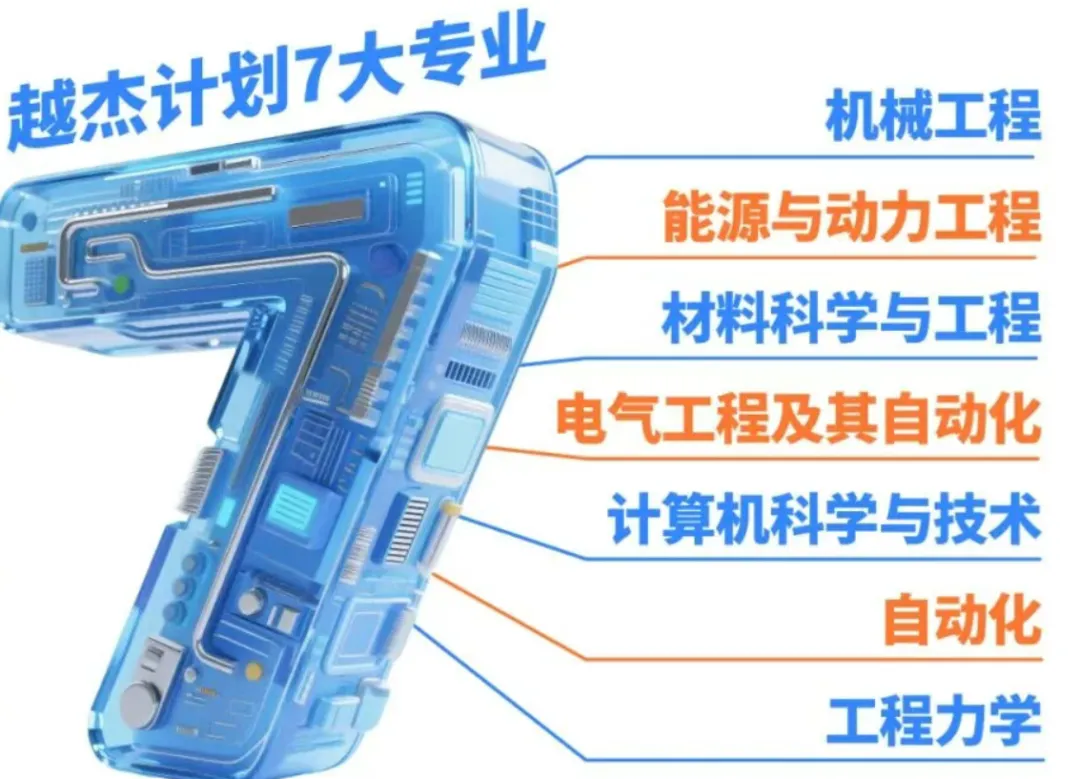 越杰计划7大专业

机械工程
能源与动力工程
材料科学与工程
电气工程及其自动化
计算机科学与技术
自动化
工程力学