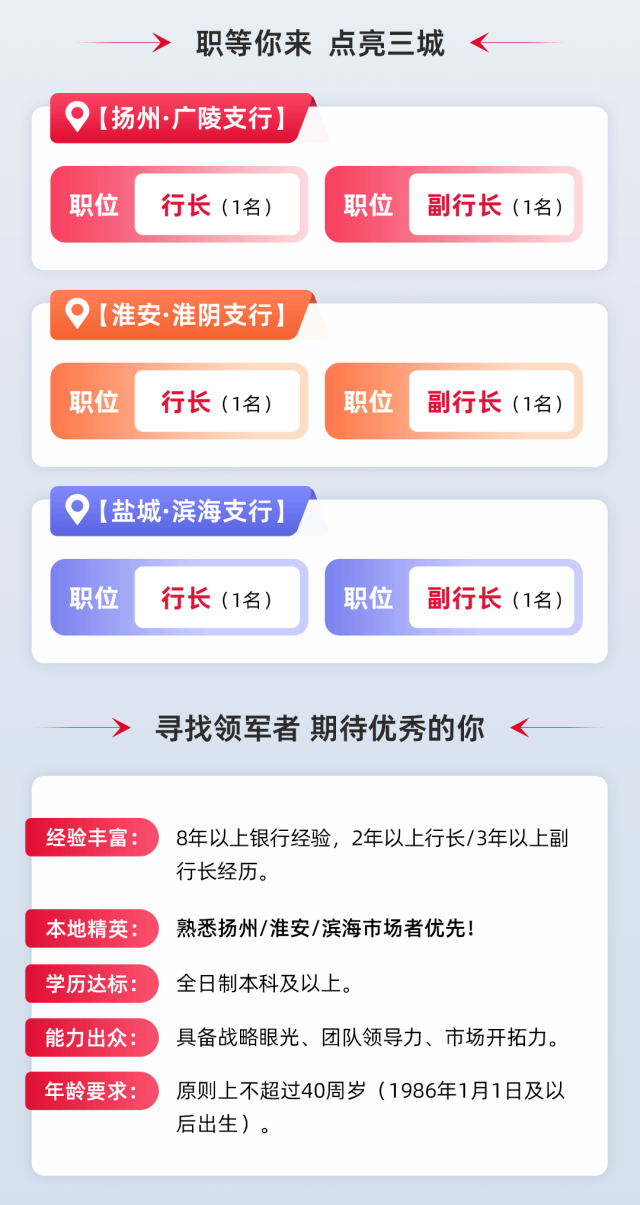 职等你来 点亮三城

【扬州·广陵支行】

职位 行长（1名）

职位 副行长（1名）

【淮安·淮阴支行】

职位 行长（1名）

职位 副行长（1名）

【盐城·滨海支行】

职位 行长（1名）

职位 副行长（1名）

寻找领军者 期待优秀的你

经验丰富： 8年以上银行经验，2年以上行长/3年以上副行长经历。

本地精英： 熟悉扬州/淮安/滨海市场者优先！

学历达标： 全日制本科及以上。

能力出众： 具备战略眼光、团队领导力、市场开拓力。

年龄要求： 原则上不超过40周岁（1986年1月1日及以后出生）。