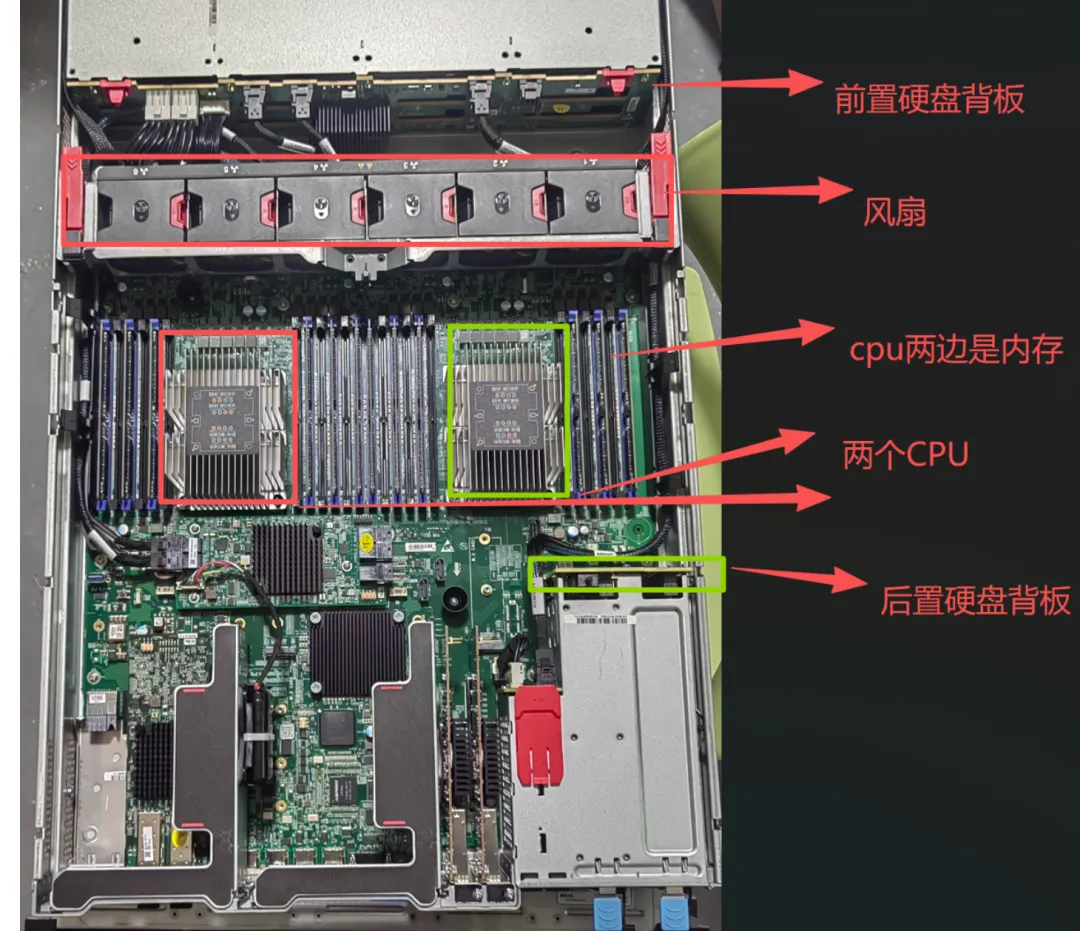 前置硬盘背板

风扇

cpu两边是内存

两个CPU

后置硬盘背板