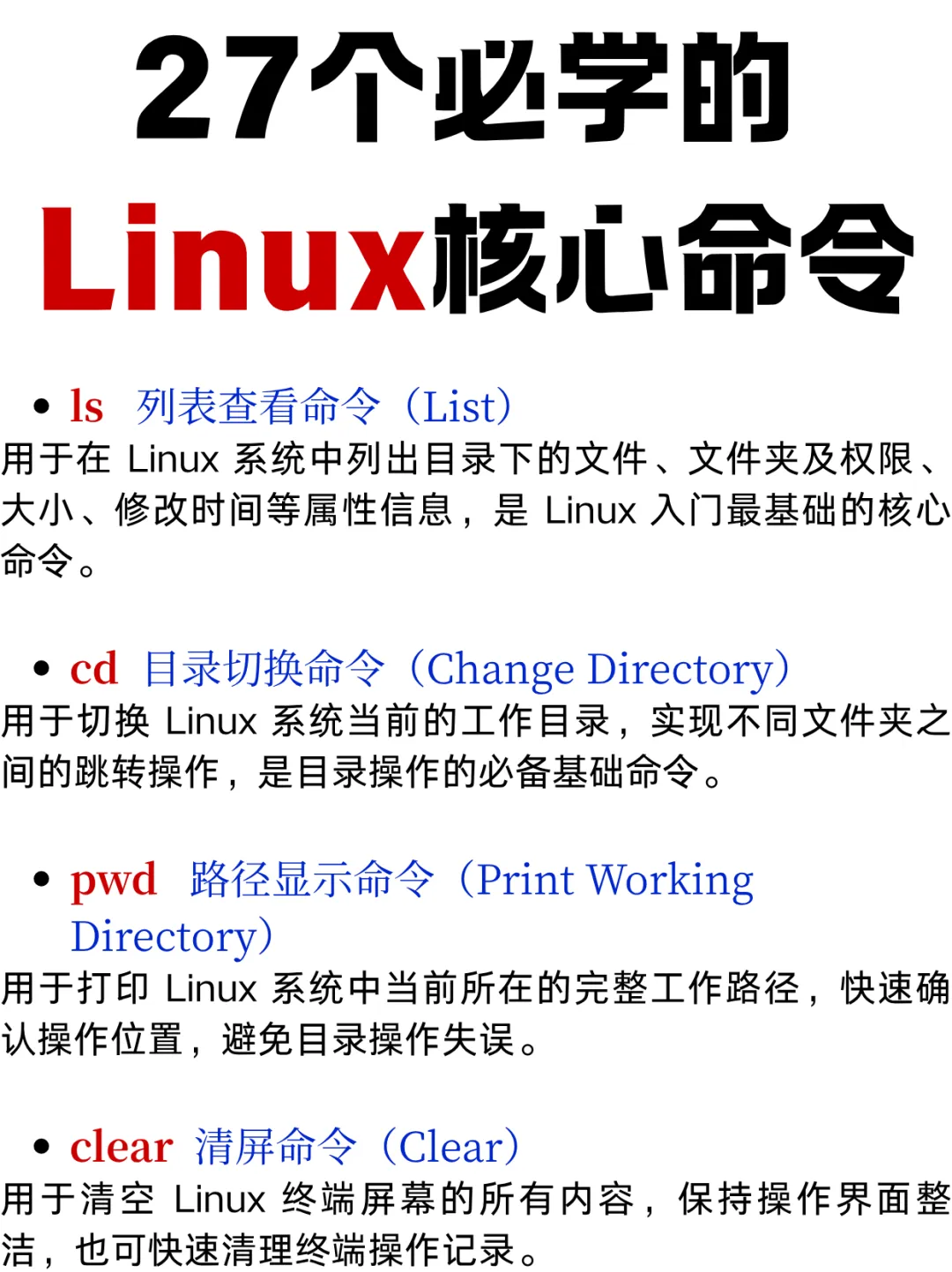 27个必学的

Linux核心命令

• ls 列表查看命令（List）

用于在Linux系统中列出目录下的文件、文件夹及权限、大小、修改时间等属性信息，是Linux入门最基础的核心命令。

• cd 目录切换命令（Change Directory）

用于切换Linux系统当前的工作目录，实现不同文件夹之间的跳转操作，是目录操作的必备基础命令。

• pwd 路径显示命令（Print Working Directory）

用于打印Linux系统中当前所在的完整工作路径，快速确认操作位置，避免目录操作失误。

• clear 清屏命令（Clear）

用于清空Linux终端屏幕的所有内容，保持操作界面整洁，也可快速清理终端操作记录。