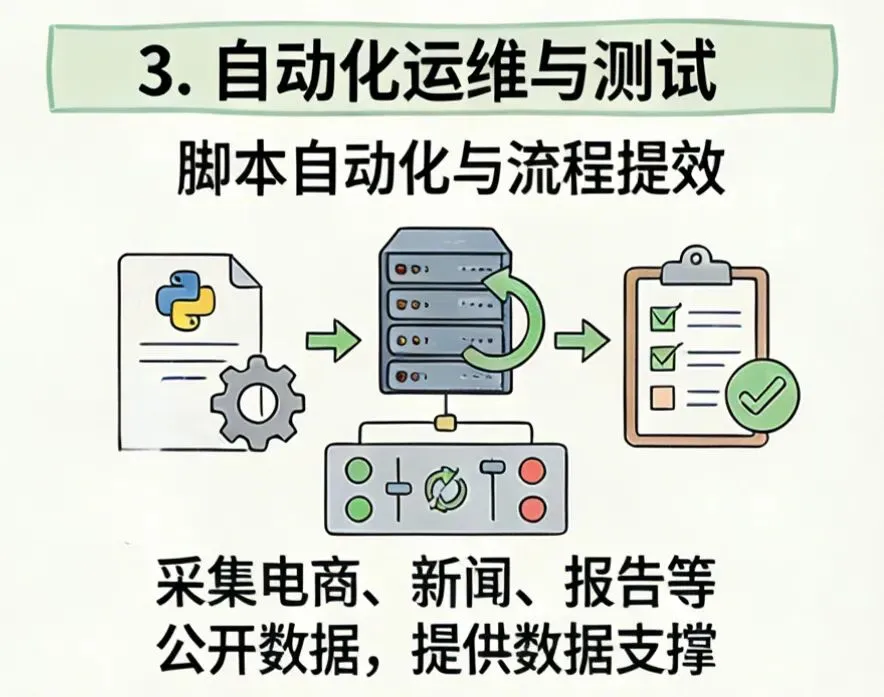 3. 自动化运维与测试

脚本自动化与流程提效

采集电商、新闻、报告等公开数据，提供数据支撑