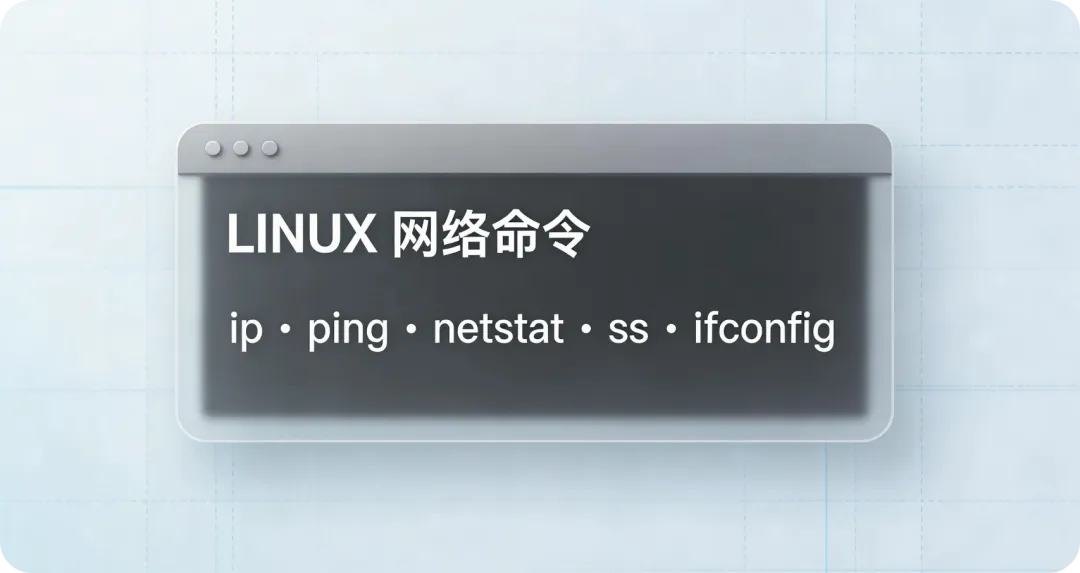 LINUX 网络命令

ip・ping・netstat・ss・ifconfig