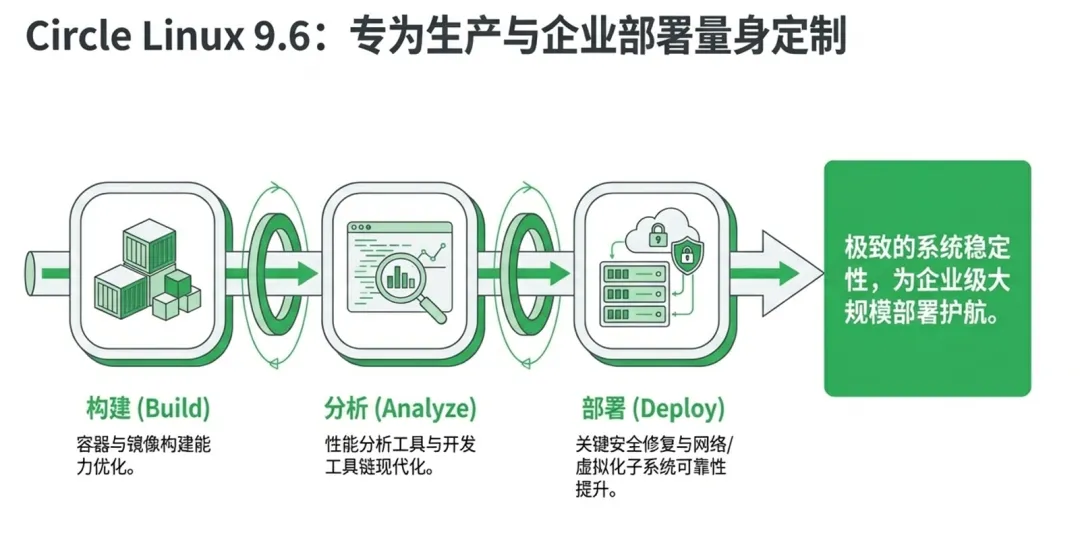 Circle Linux 9.6：专为生产与企业部署量身定制

极致的系统稳定性，为企业级大规模部署护航。

构建 (Build)

容器与镜像构建能力优化。

分析 (Analyze)

性能分析工具与开发工具链现代化。

部署 (Deploy)

关键安全修复与网络/虚拟化子系统可靠性提升。