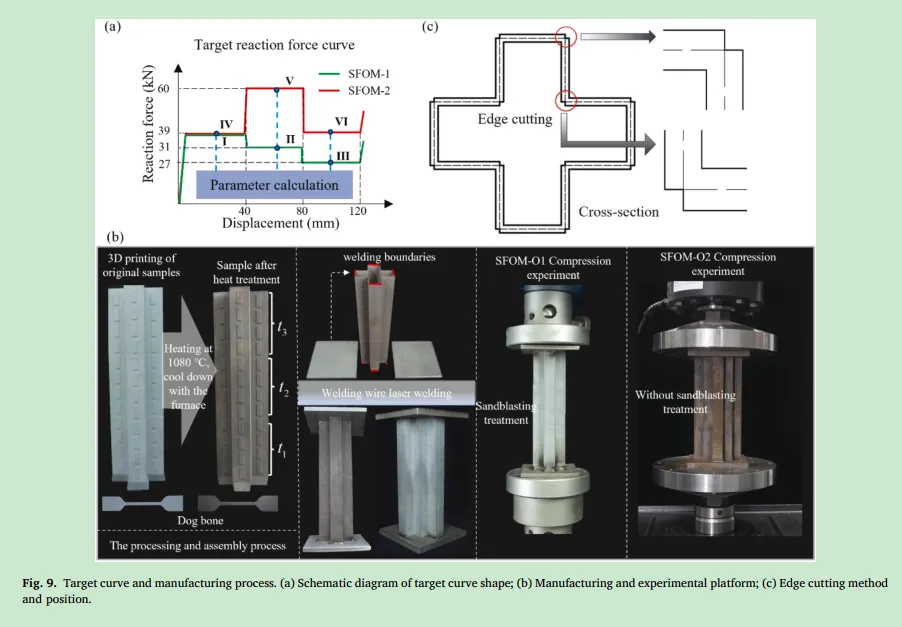 (a)

Target reaction force curve

SFOM-1
SFOM-2

Reaction force (kN)

60
39
31
27

IV
I
V
II
VI
III

Parameter calculation

40
80
120

Displacement (mm)

(c)

Edge cutting

Cross-section

(b)

3D printing of original samples

Sample after heat treatment

Heating at 1080 °C, cool down with the furnace

$t_3$
$t_2$
$t_1$

Dog bone

The processing and assembly process

welding boundaries

Welding wire laser welding

SFOM-O1 Compression experiment

Sandblasting treatment

SFOM-O2 Compression experiment

Without sandblasting treatment

Fig. 9. Target curve and manufacturing process. (a) Schematic diagram of target curve shape; (b) Manufacturing and experimental platform; (c) Edge cutting method and position.